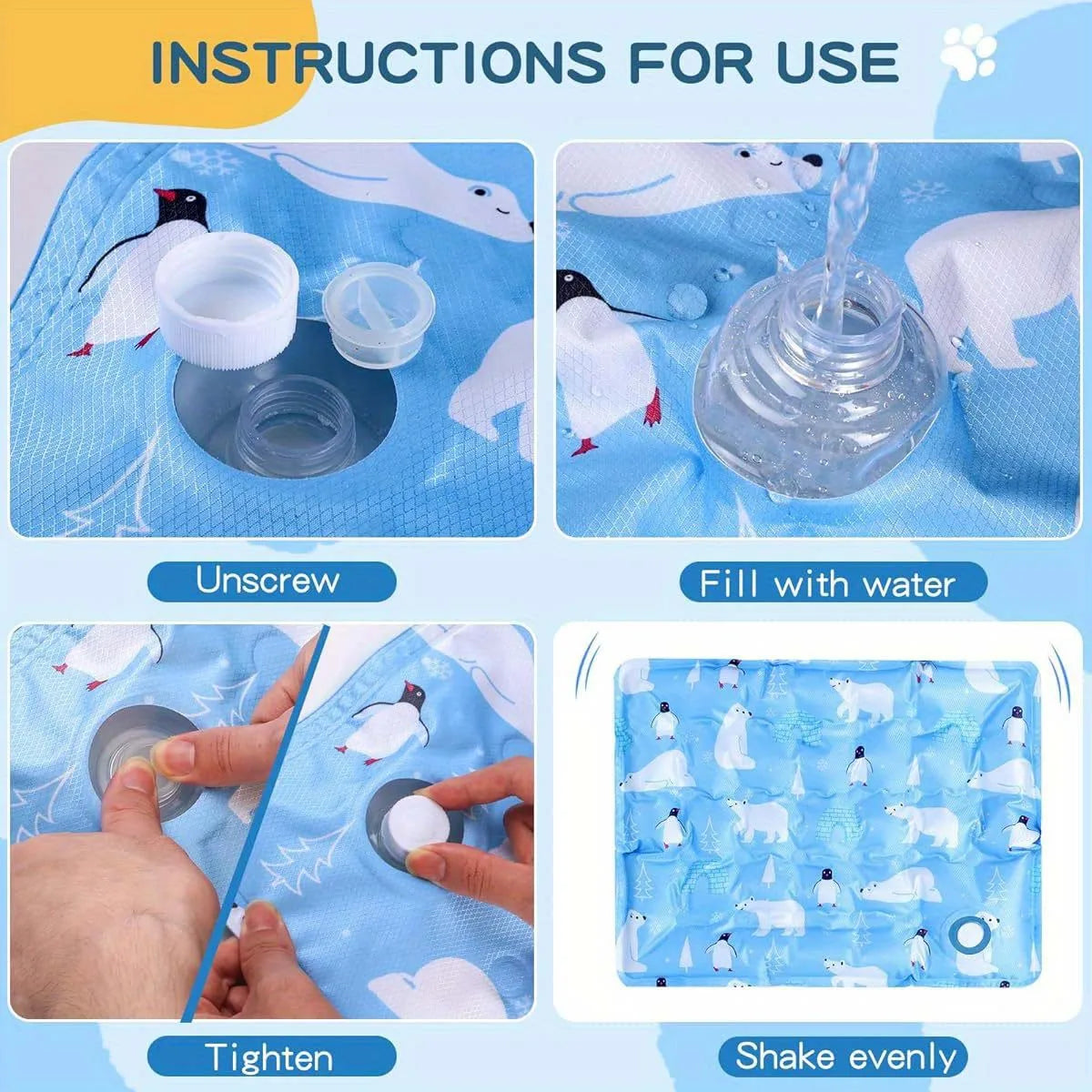 INSTRUCTIONS FOR USE

Unscrew

Fill with water

Tighten

Shake evenly