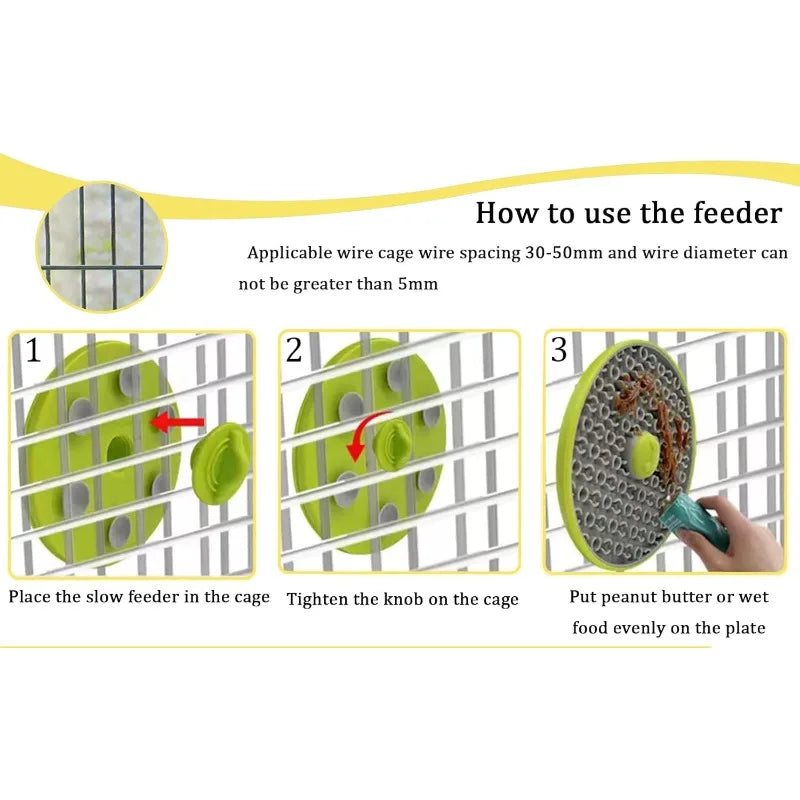 How to use the feeder

Applicable wire cage wire spacing 30-50mm and wire diameter can not be greater than 5mm

1

Place the slow feeder in the cage

2

Tighten the knob on the cage

3

Put peanut butter or wet food evenly on the plate