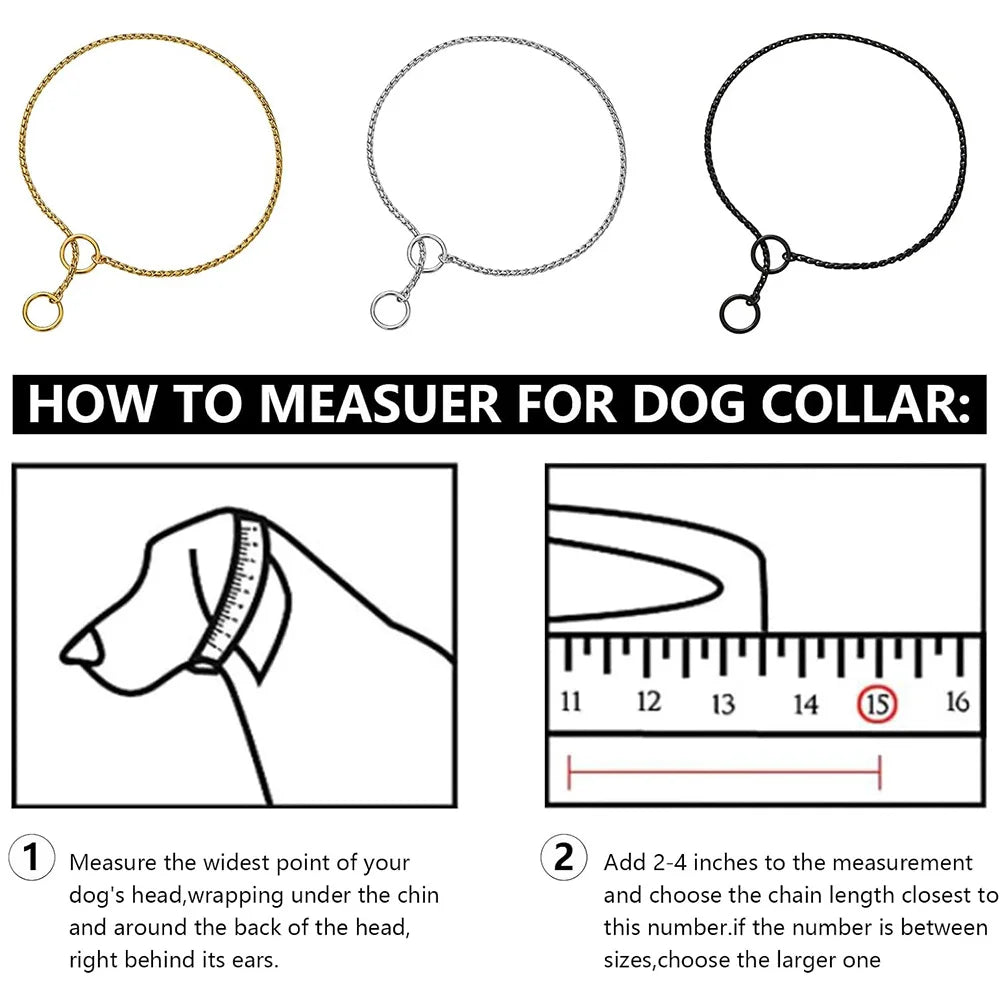 HOW TO MEASUER FOR DOG COLLAR:

11 12 13 14 15 16

1 Measure the widest point of your dog's head,wrapping under the chin and around the back of the head, right behind its ears.

2 Add 2-4 inches to the measurement and choose the chain length closest to this number.if the number is between sizes,choose the larger one