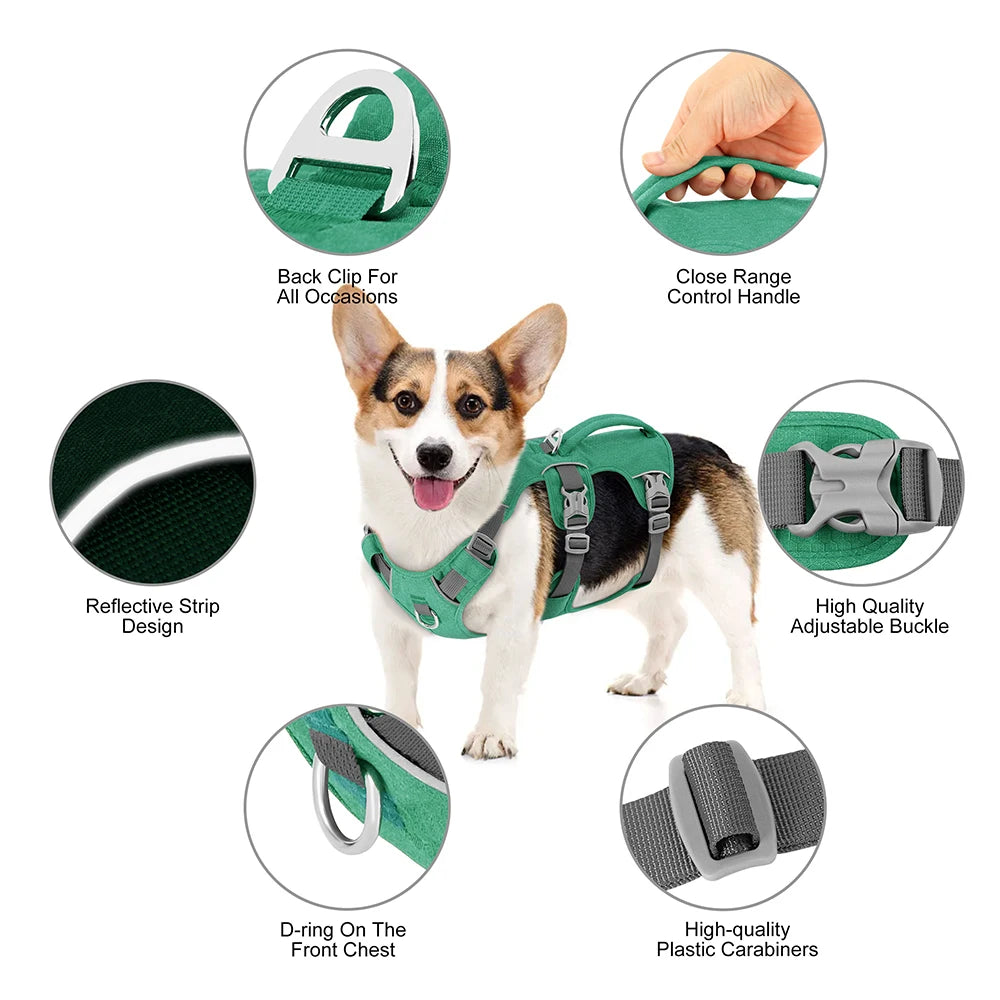 Back Clip For All Occasions

Close Range Control Handle

Reflective Strip Design

High Quality Adjustable Buckle

D-ring On The Front Chest

High-quality Plastic Carabiners