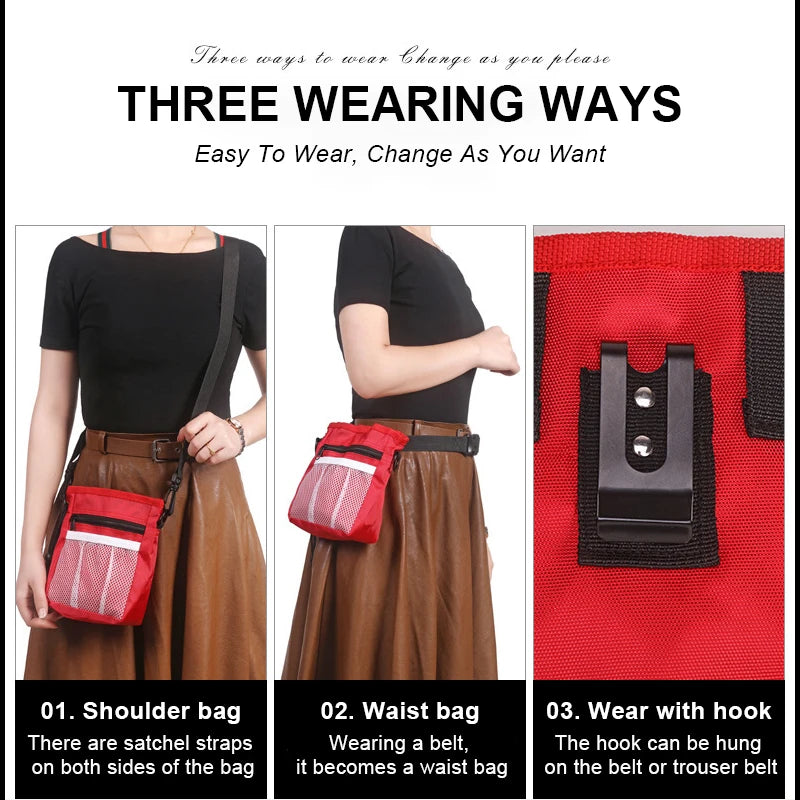 Three ways to wear Change as you please

THREE WEARING WAYS

Easy To Wear, Change As You Want

01. Shoulder bag

There are satchel straps on both sides of the bag

02. Waist bag

Wearing a belt, it becomes a waist bag

03. Wear with hook

The hook can be hung on the belt or trouser belt