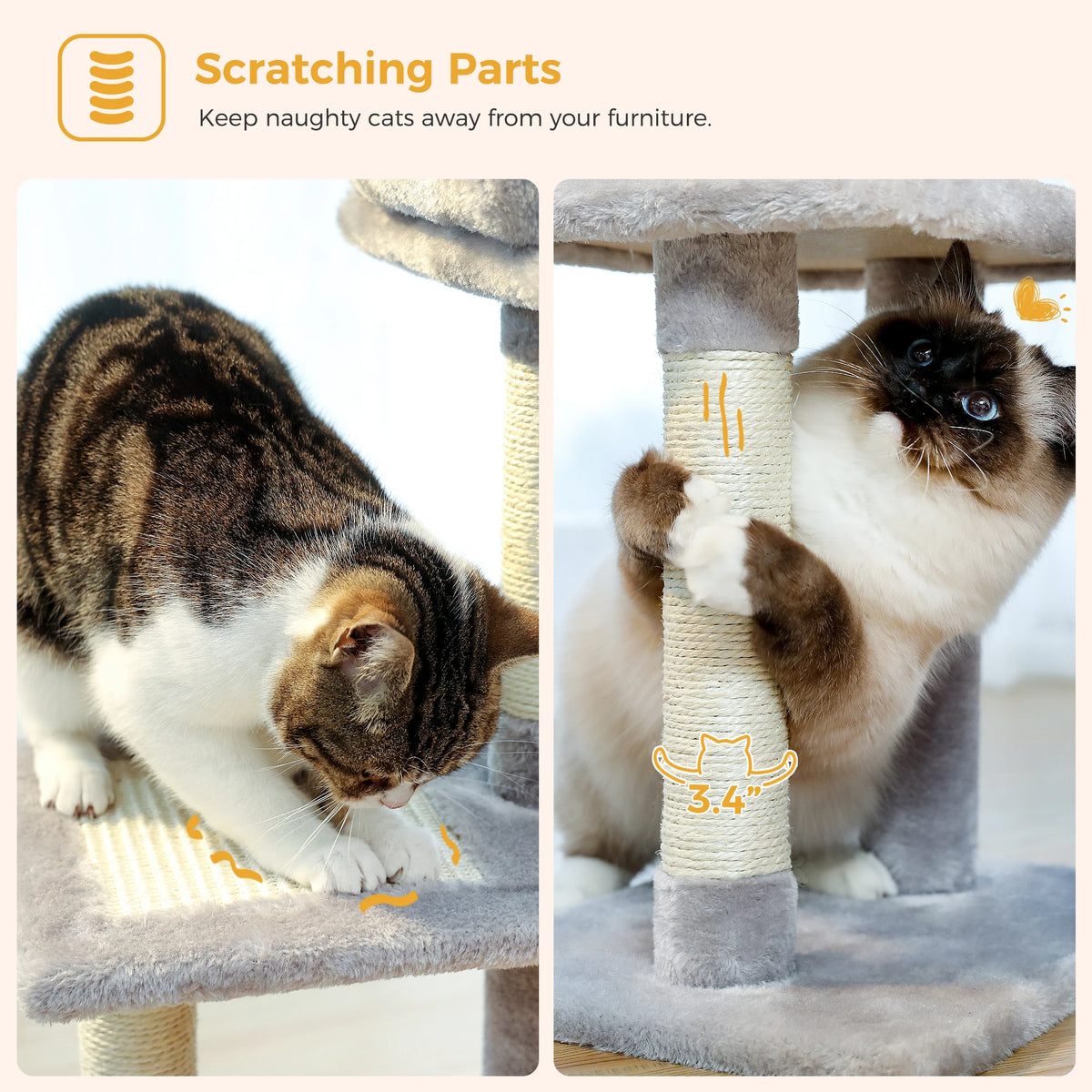 Scratching Parts
Keep naughty cats away from your furniture.

3.4"