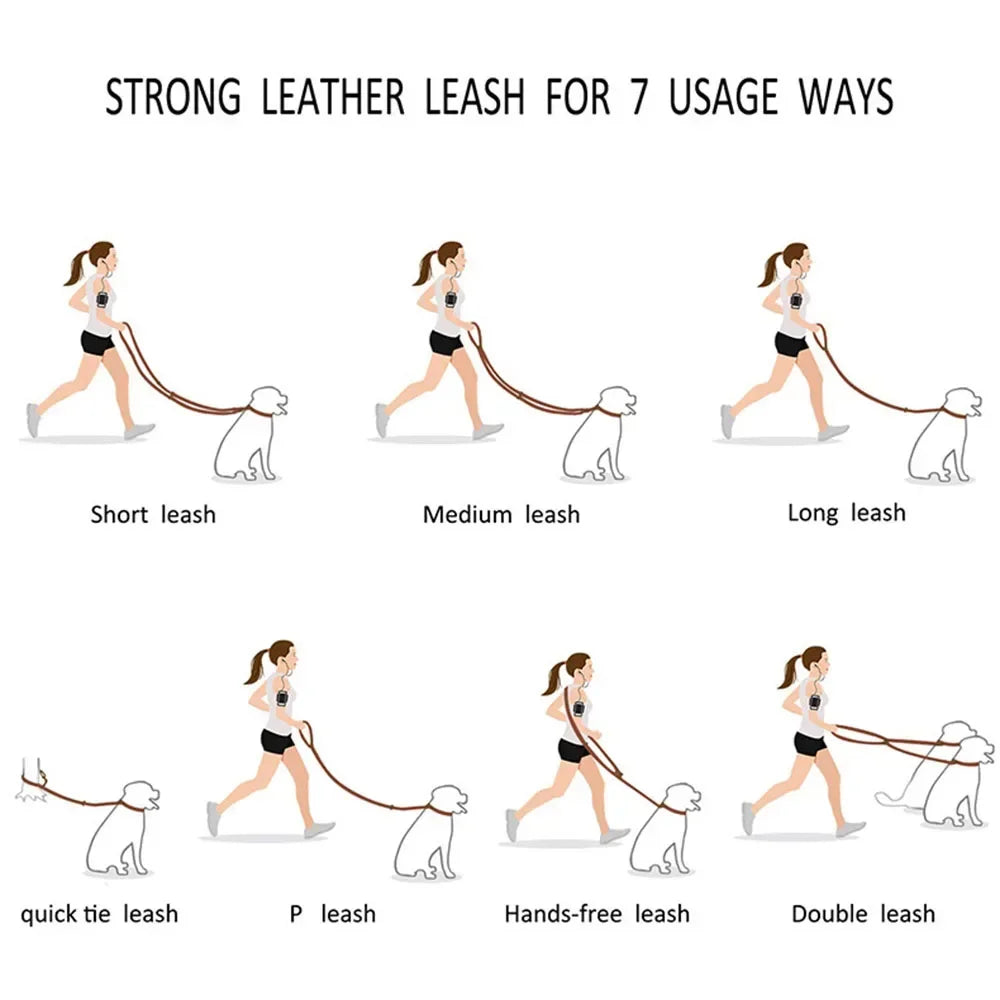 STRONG LEATHER LEASH FOR 7 USAGE WAYS

Short leash

Medium leash

Long leash

quick tie leash

P leash

Hands-free leash

Double leash