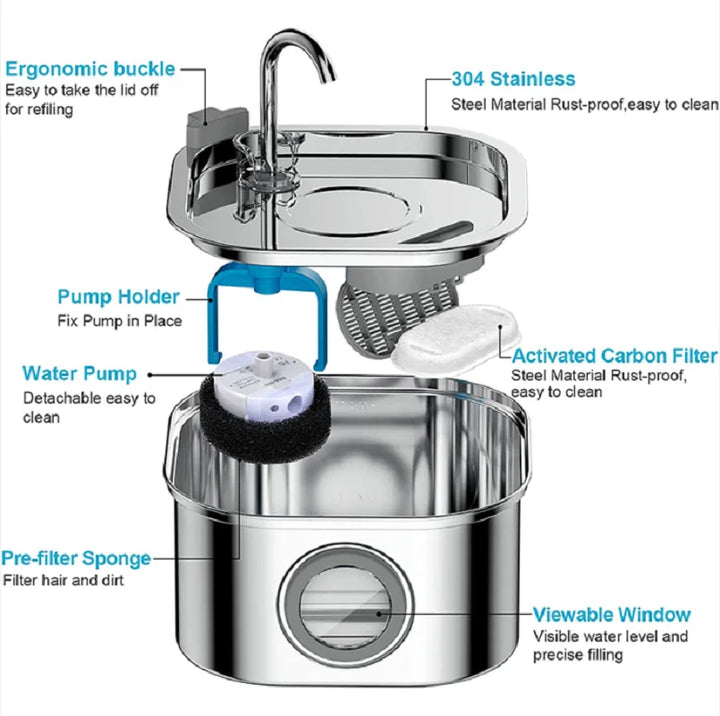 Ergonomic buckle
Easy to take the lid off for refiling

304 Stainless
Steel Material Rust-proof,easy to clean

Pump Holder
Fix Pump in Place

Water Pump
Detachable easy to clean

Activated Carbon Filter
Steel Material Rust-proof, easy to clean

Pre-filter Sponge
Filter hair and dirt

Viewable Window
Visible water level and precise filling