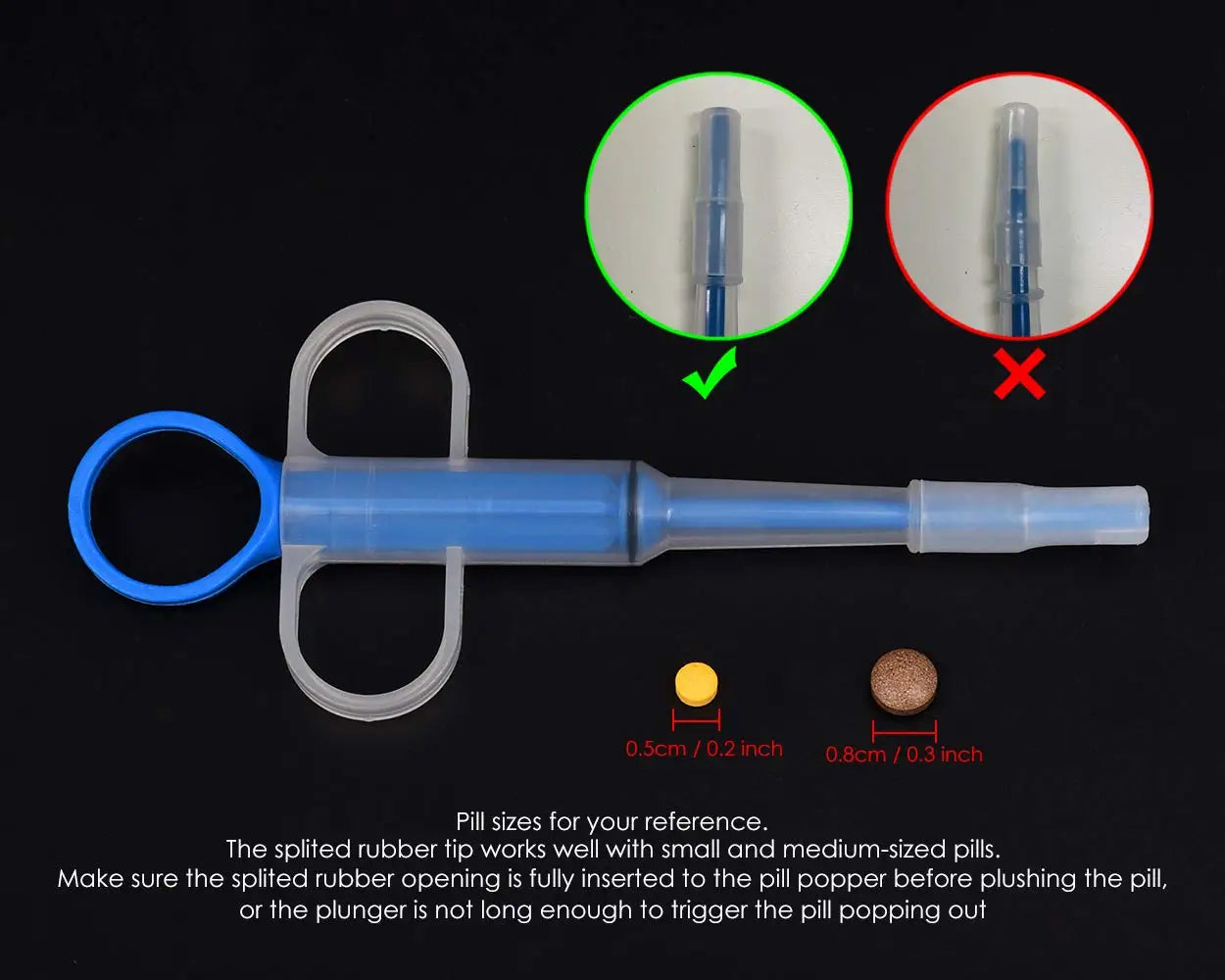 0.5cm / 0.2 inch

0.8cm / 0.3 inch

Pill sizes for your reference.
The splited rubber tip works well with small and medium-sized pills.
Make sure the splited rubber opening is fully inserted to the pill popper before plushing the pill, or the plunger is not long enough to trigger the pill popping out