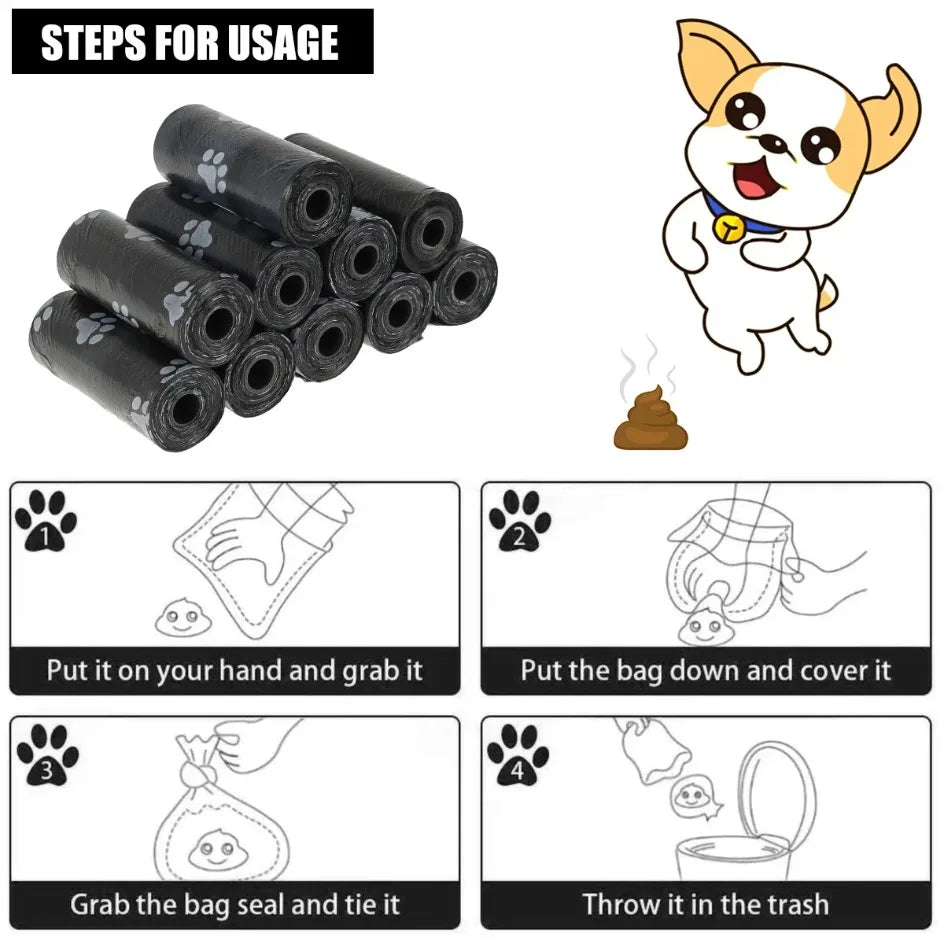 STEPS FOR USAGE

1
Put it on your hand and grab it

2
Put the bag down and cover it

3
Grab the bag seal and tie it

4
Throw it in the trash