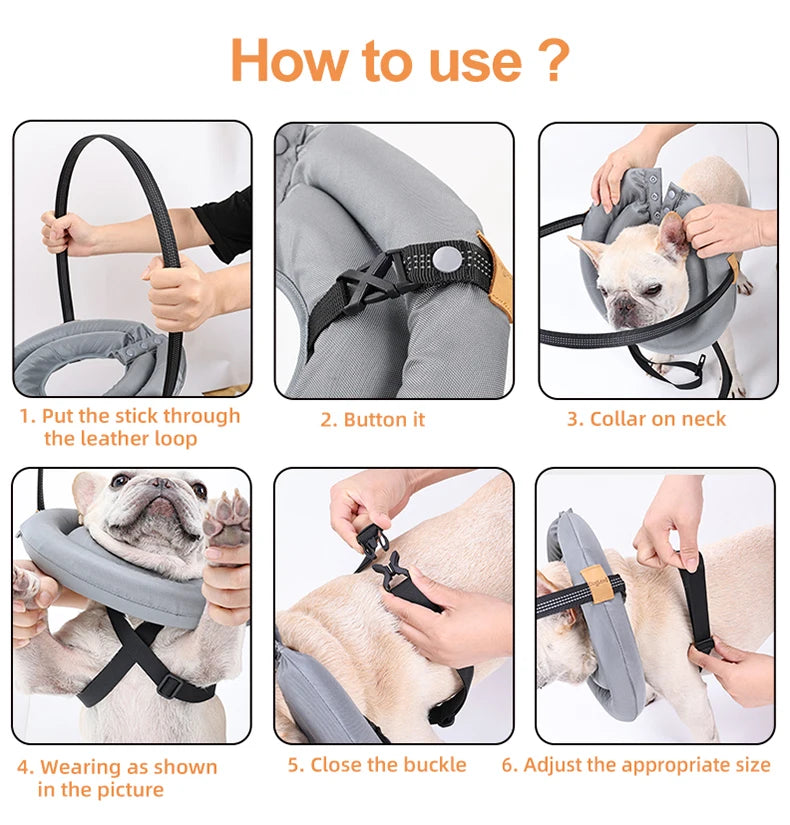 How to use ?

1. Put the stick through the leather loop

2. Button it

3. Collar on neck

4. Wearing as shown in the picture

5. Close the buckle

6. Adjust the appropriate size