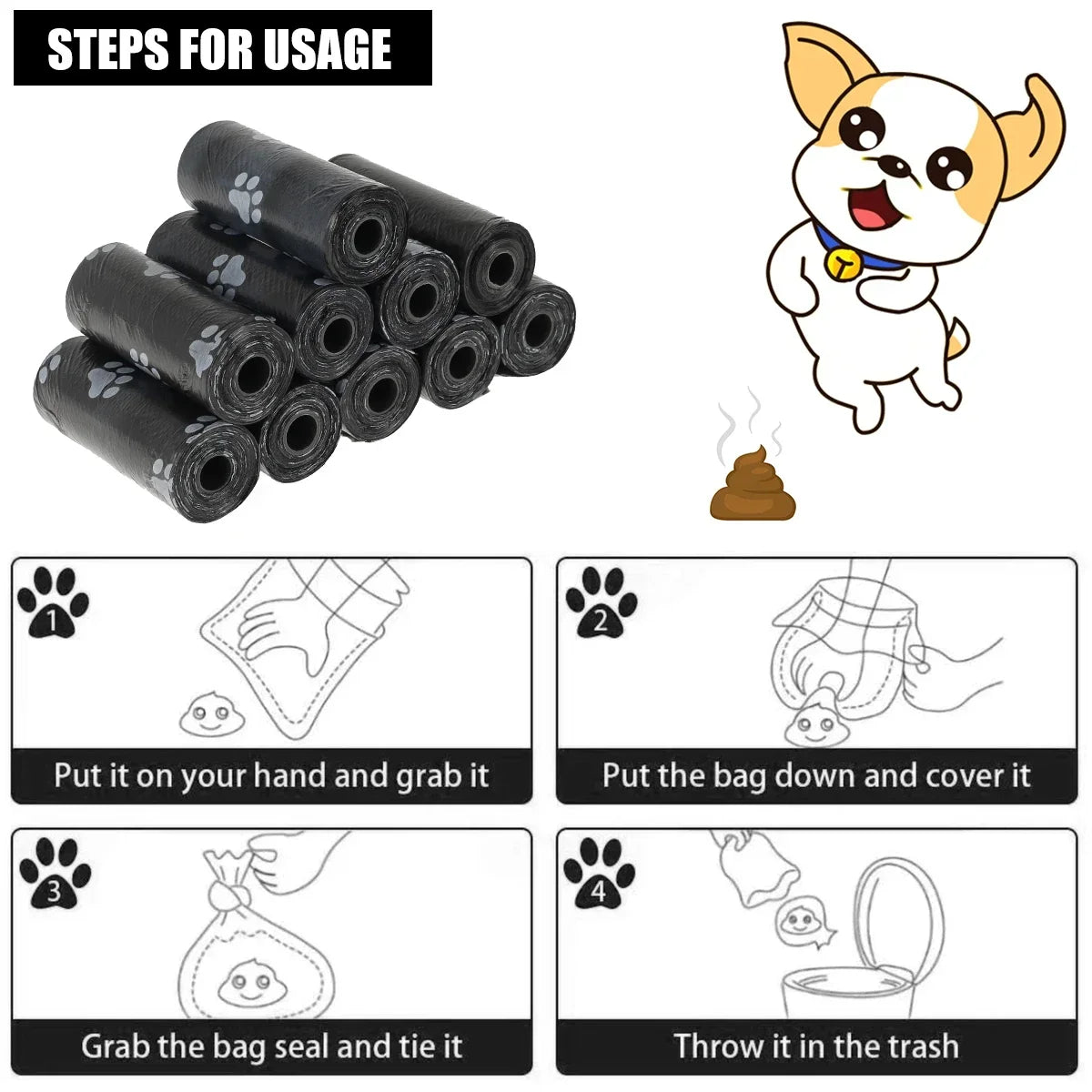 STEPS FOR USAGE

1
Put it on your hand and grab it

2
Put the bag down and cover it

3
Grab the bag seal and tie it

4
Throw it in the trash