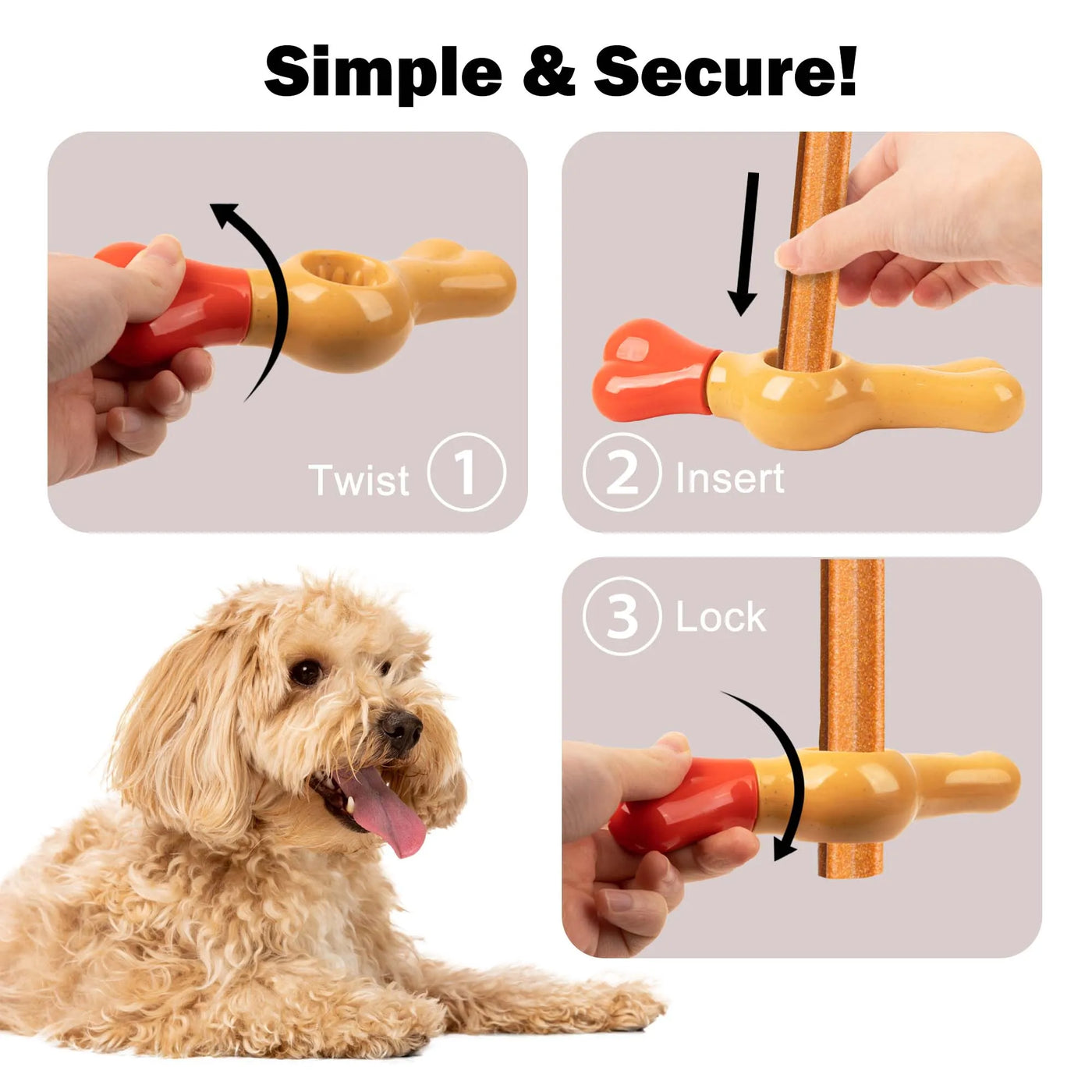 Simple & Secure!

Twist 1

2 Insert

3 Lock