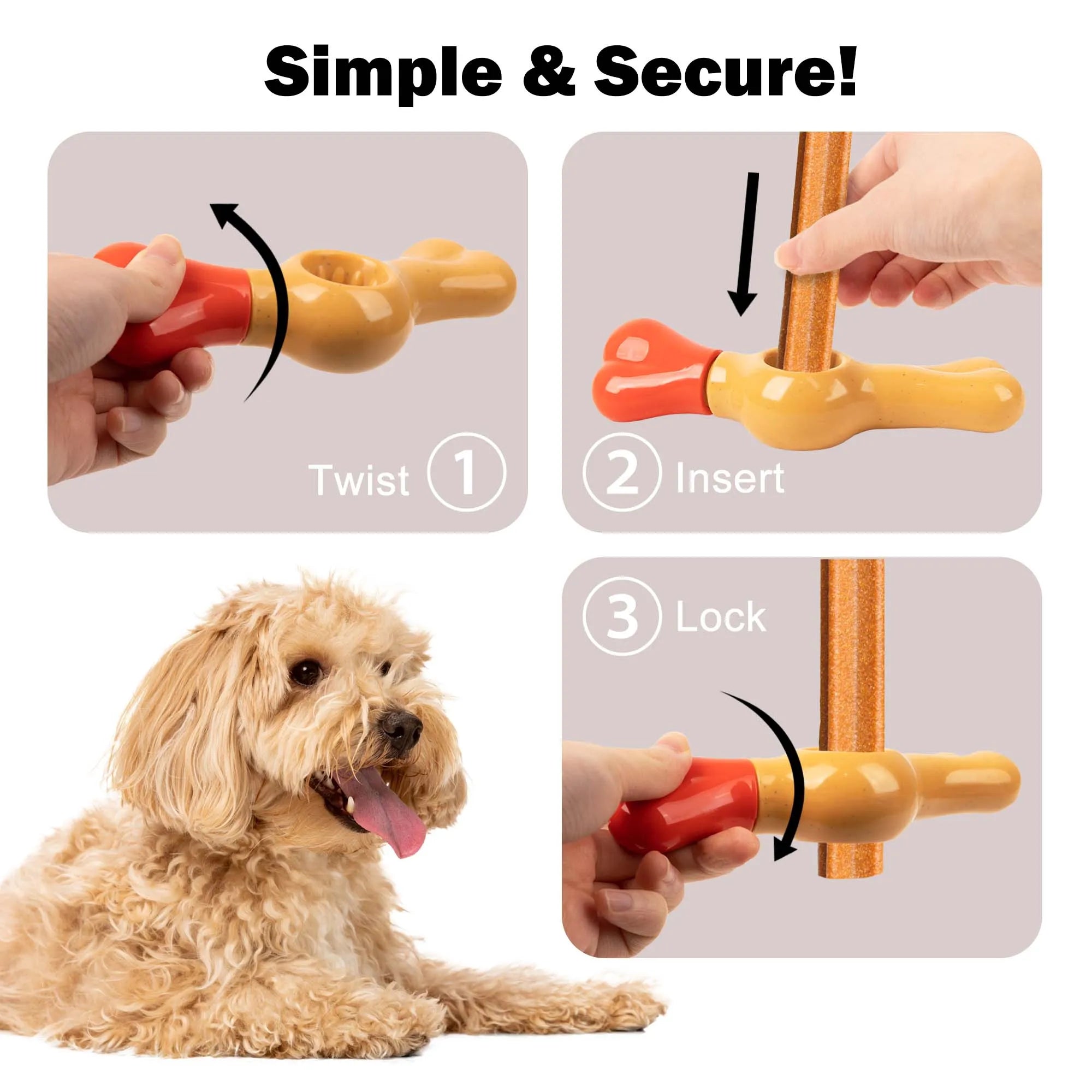 Simple & Secure!

Twist 1

2 Insert

3 Lock