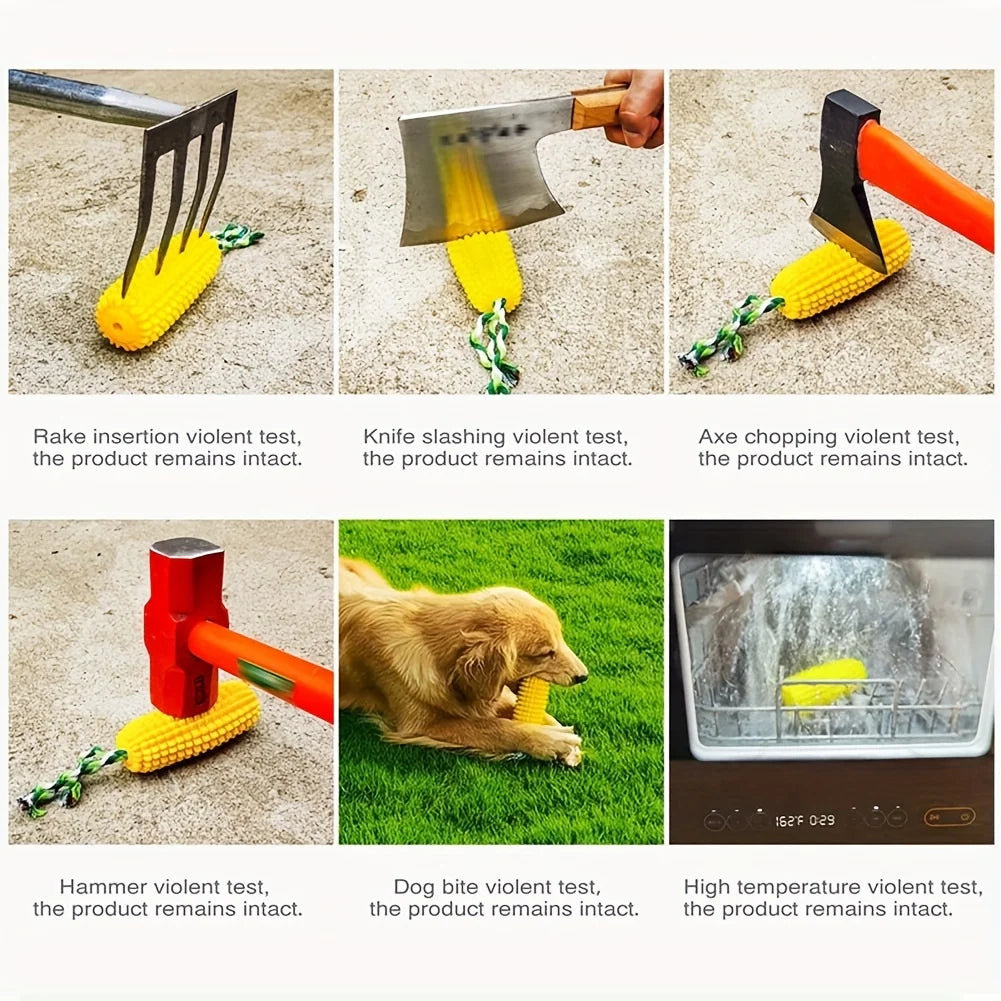 Rake insertion violent test, the product remains intact.

Knife slashing violent test, the product remains intact.

Axe chopping violent test, the product remains intact.

162°F 0:29

Hammer violent test, the product remains intact.

Dog bite violent test, the product remains intact.

High temperature violent test, the product remains intact.