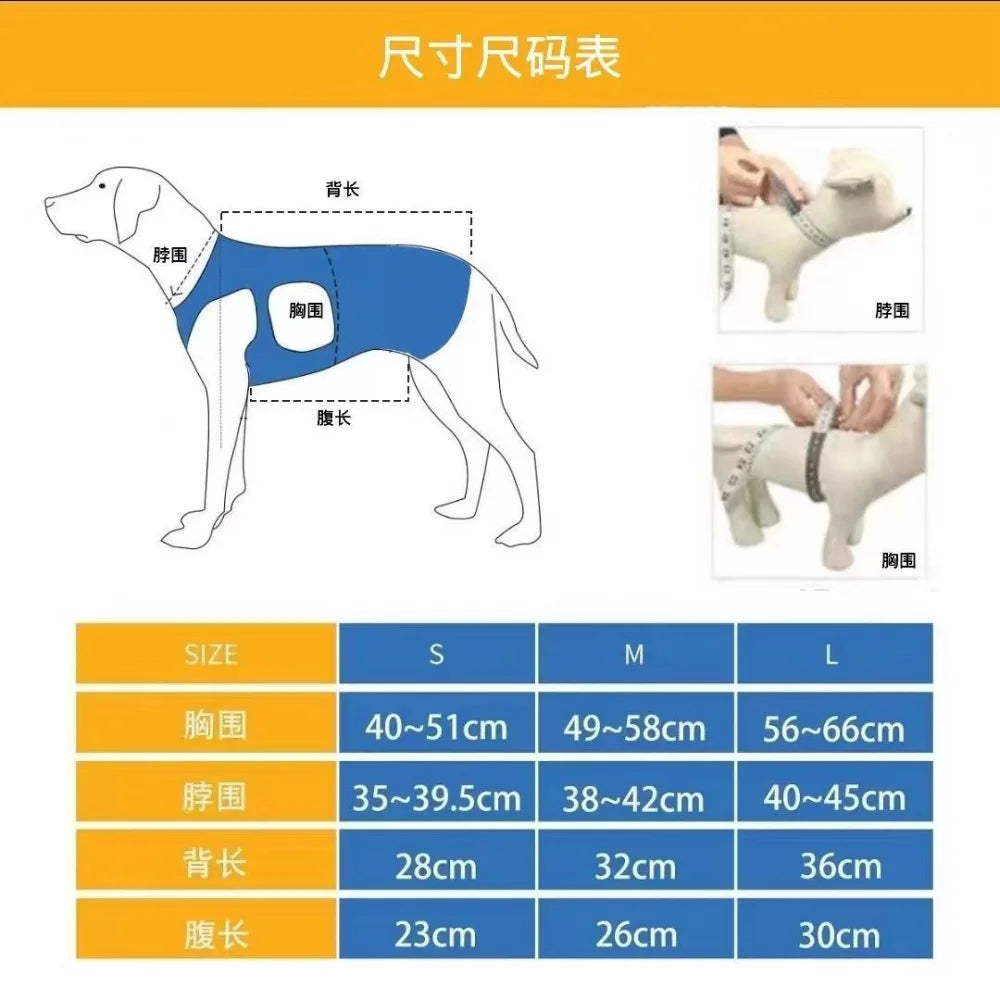 尺寸尺码表

背长

脖围

胸围

腹长

脖围

胸围

| SIZE | S | M | L |
|---|---|---|---|
| 胸围 | 40~51cm | 49~58cm | 56~66cm |
| 脖围 | 35~39.5cm | 38~42cm | 40~45cm |
| 背长 | 28cm | 32cm | 36cm |
| 腹长 | 23cm | 26cm | 30cm |