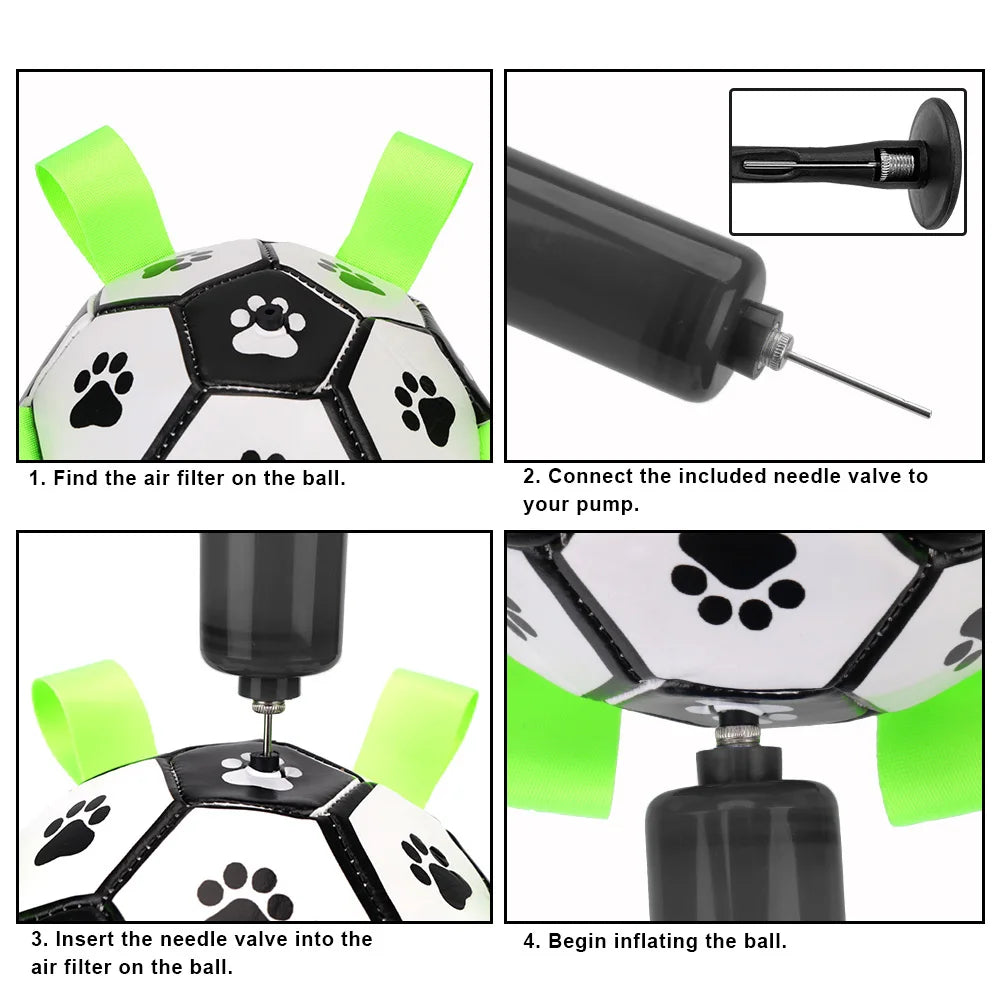 1. Find the air filter on the ball.

2. Connect the included needle valve to your pump.

3. Insert the needle valve into the air filter on the ball.

4. Begin inflating the ball.