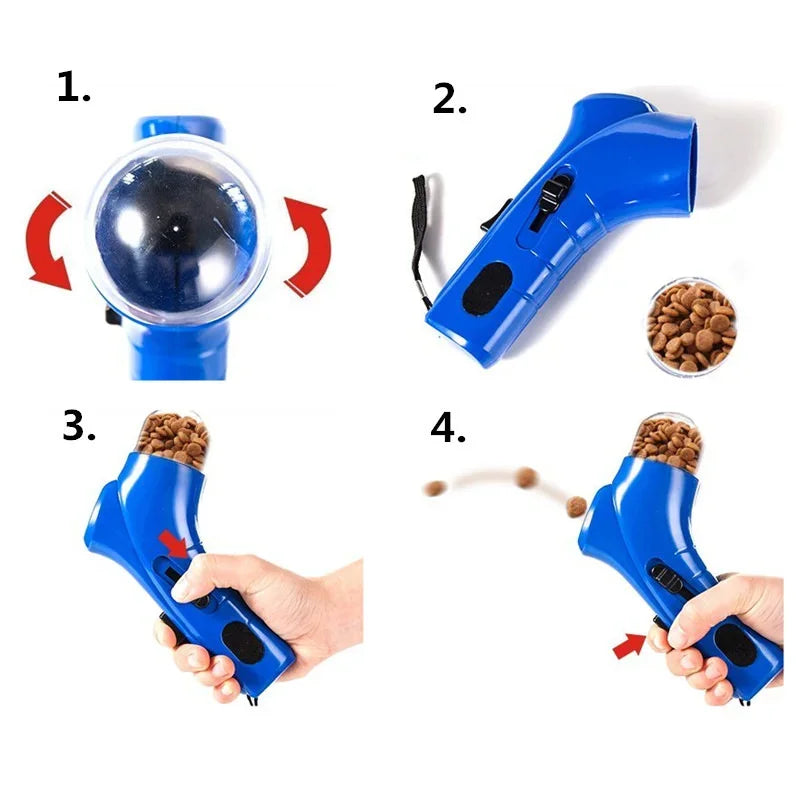 1.

2.

3.

4.