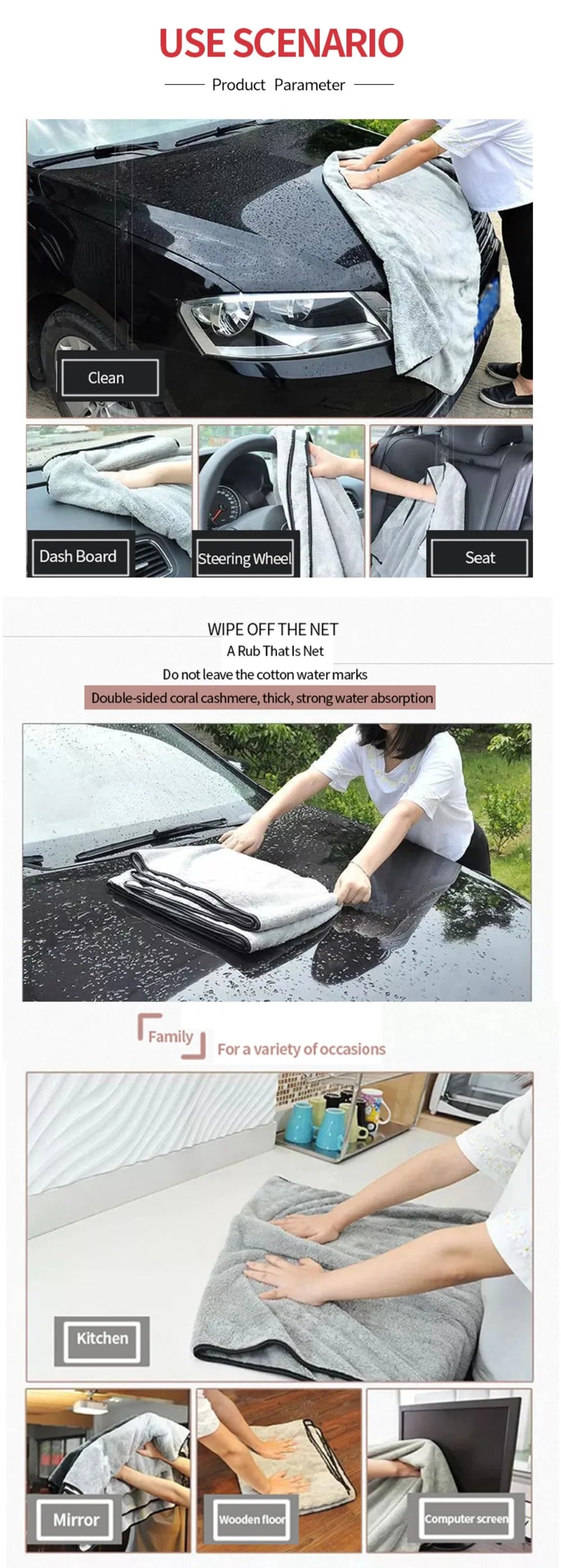 USE SCENARIO

Product Parameter

Clean

Dash Board

Steering Wheel

Seat

WIPE OFF THE NET

A Rub That Is Net

Do not leave the cotton water marks

Double-sided coral cashmere, thick, strong water absorption

Family

For a variety of occasions

Kitchen

Mirror

Wooden floor

Computer screen