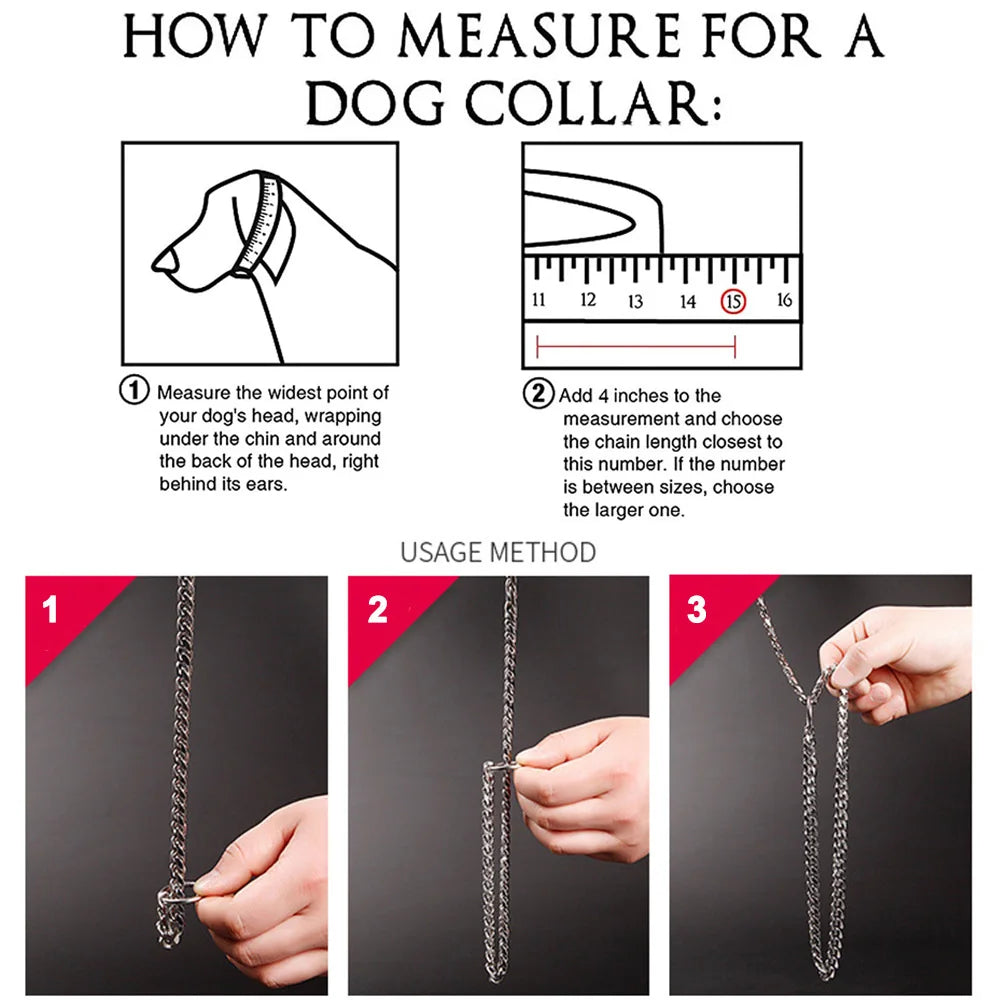 HOW TO MEASURE FOR A DOG COLLAR:

11 12 13 14 15 16

① Measure the widest point of your dog's head, wrapping under the chin and around the back of the head, right behind its ears.

② Add 4 inches to the measurement and choose the chain length closest to this number. If the number is between sizes, choose the larger one.

USAGE METHOD

1

2

3