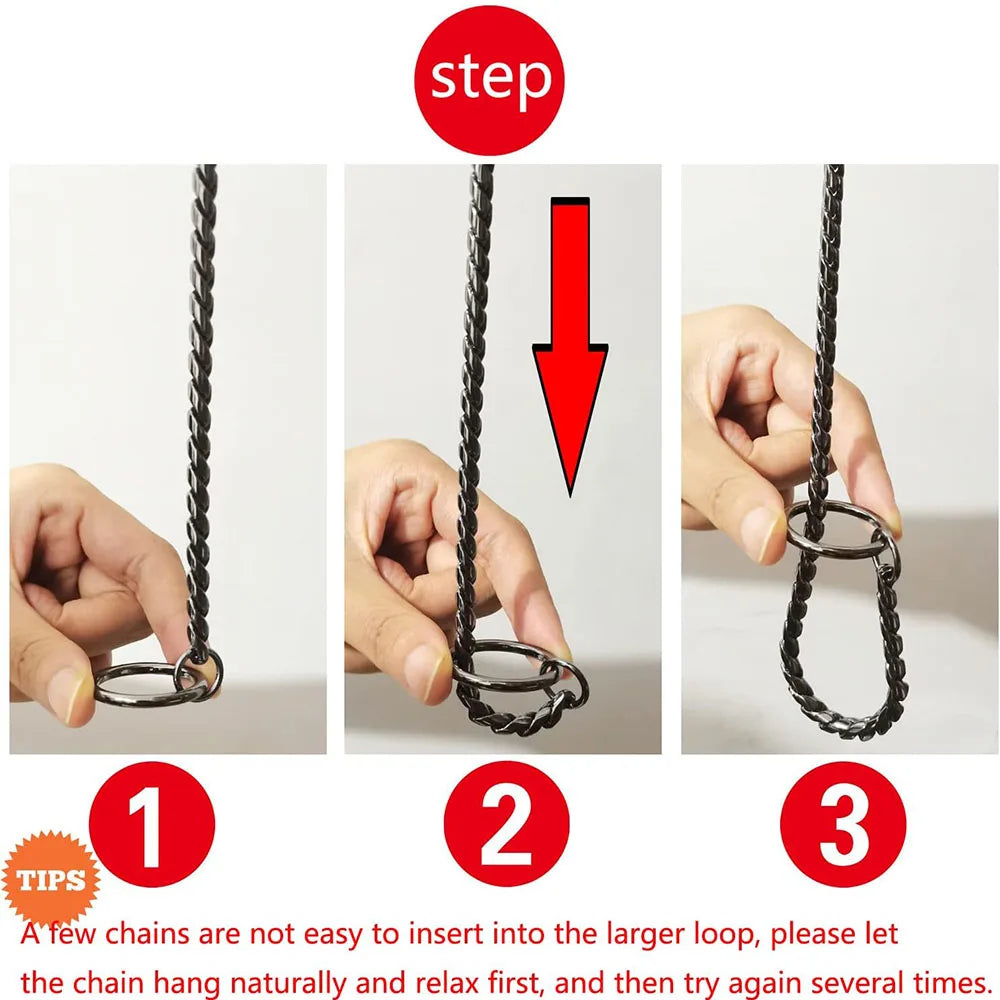 step

1

2

3

TIPS

A few chains are not easy to insert into the larger loop, please let the chain hang naturally and relax first, and then try again several times.