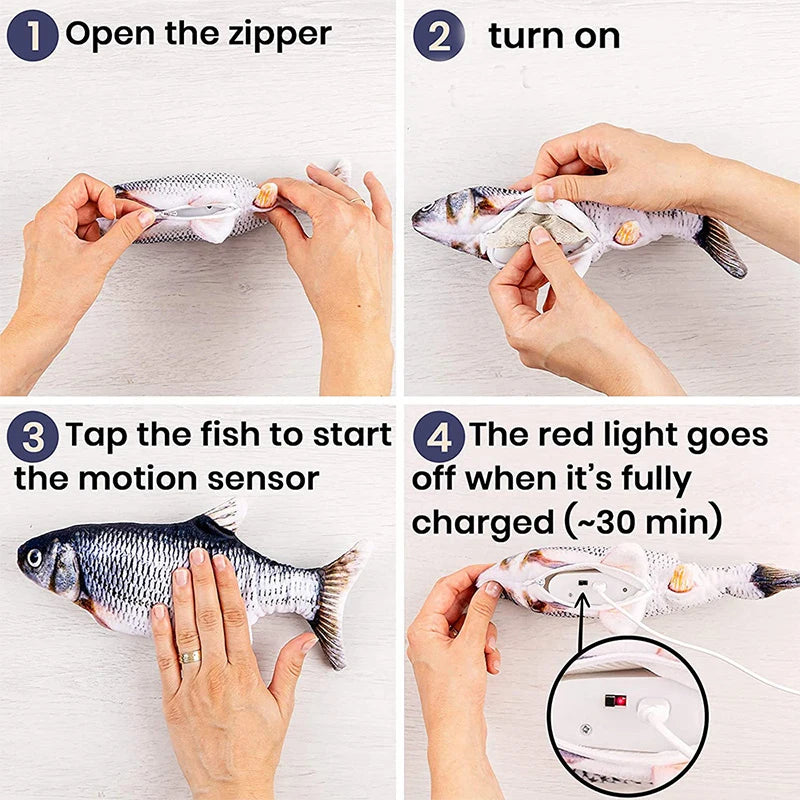 1 Open the zipper

2 turn on

3 Tap the fish to start the motion sensor

4 The red light goes off when it's fully charged (~30 min)