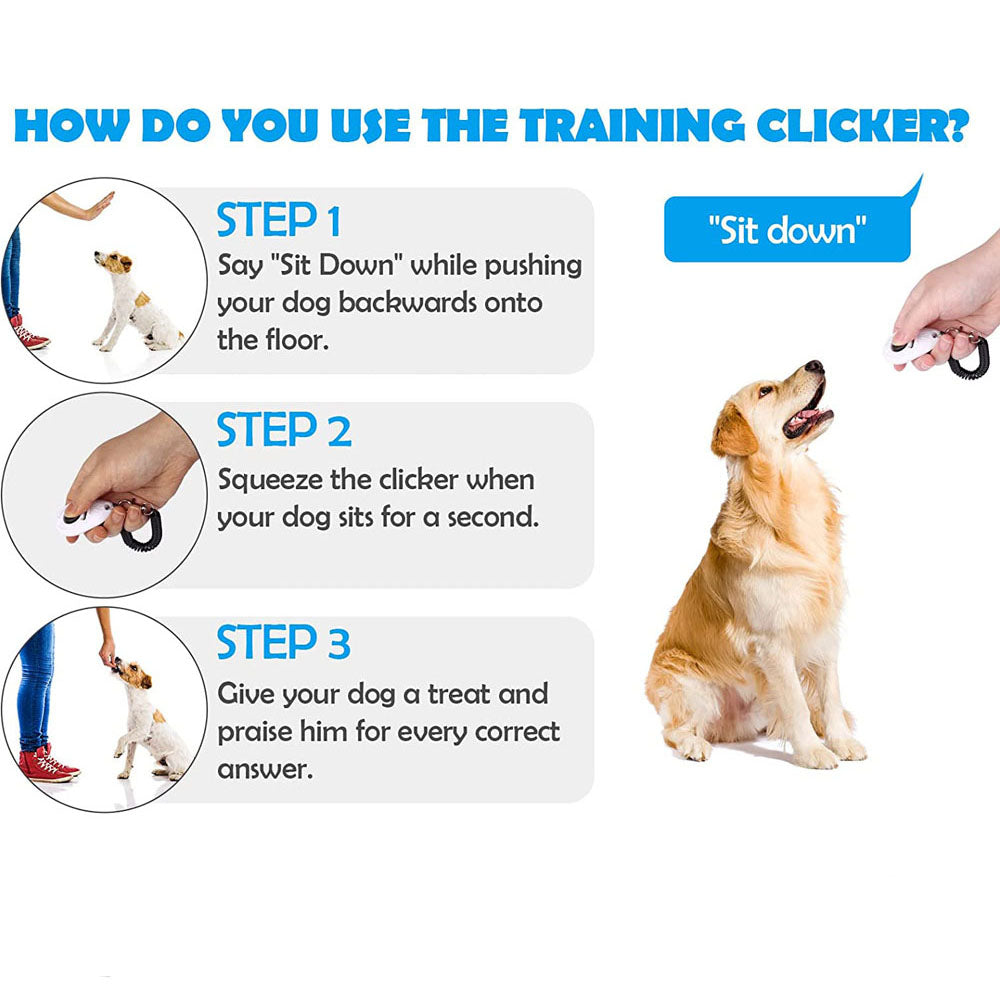 HOW DO YOU USE THE TRAINING CLICKER?

STEP 1
Say "Sit Down" while pushing your dog backwards onto the floor.

STEP 2
Squeeze the clicker when your dog sits for a second.

STEP 3
Give your dog a treat and praise him for every correct answer.

"Sit down"