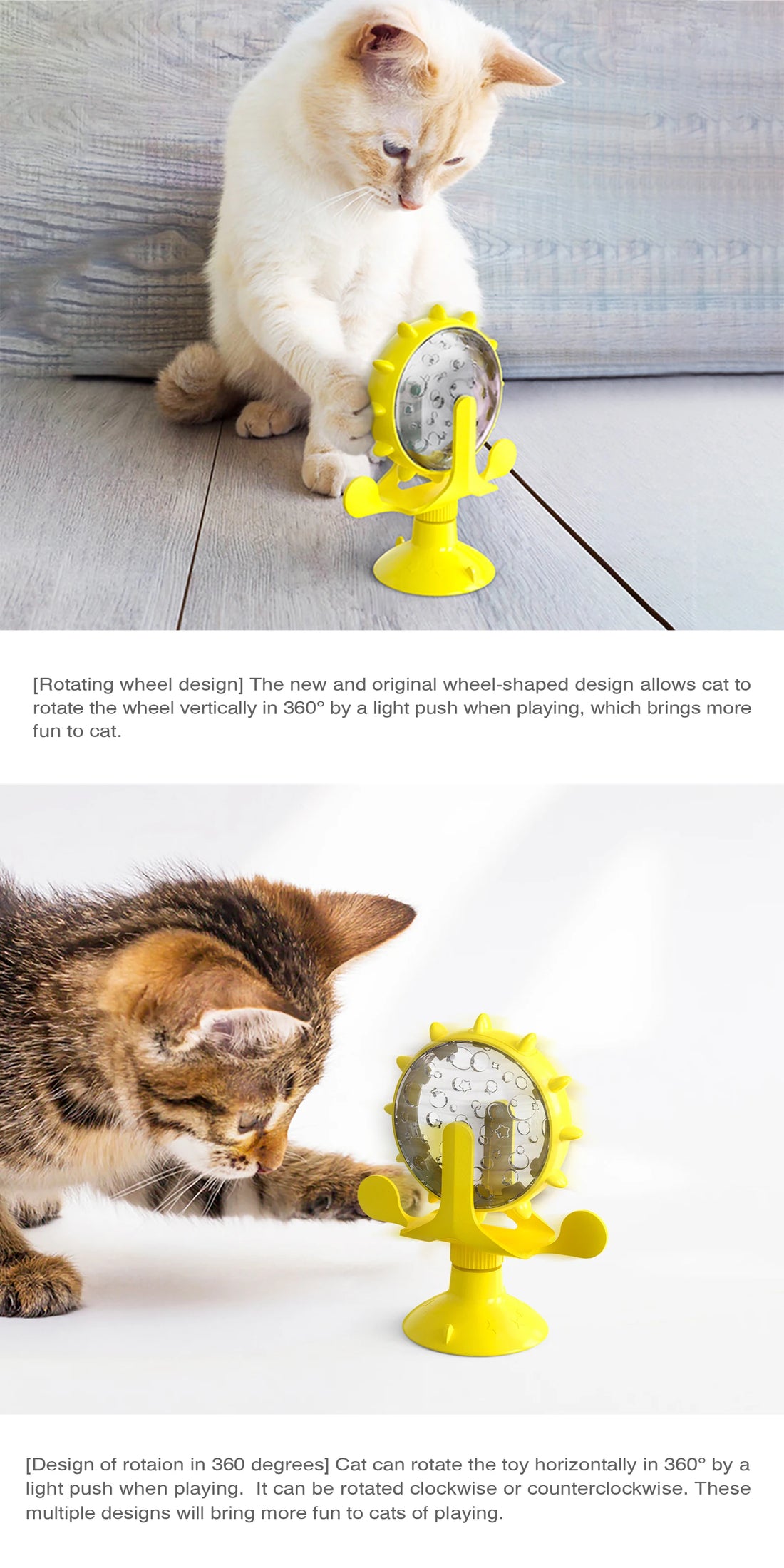 [Rotating wheel design] The new and original wheel-shaped design allows cat to rotate the wheel vertically in 360° by a light push when playing, which brings more fun to cat.

[Design of rotaion in 360 degrees] Cat can rotate the toy horizontally in 360° by a light push when playing. It can be rotated clockwise or counterclockwise. These multiple designs will bring more fun to cats of playing.