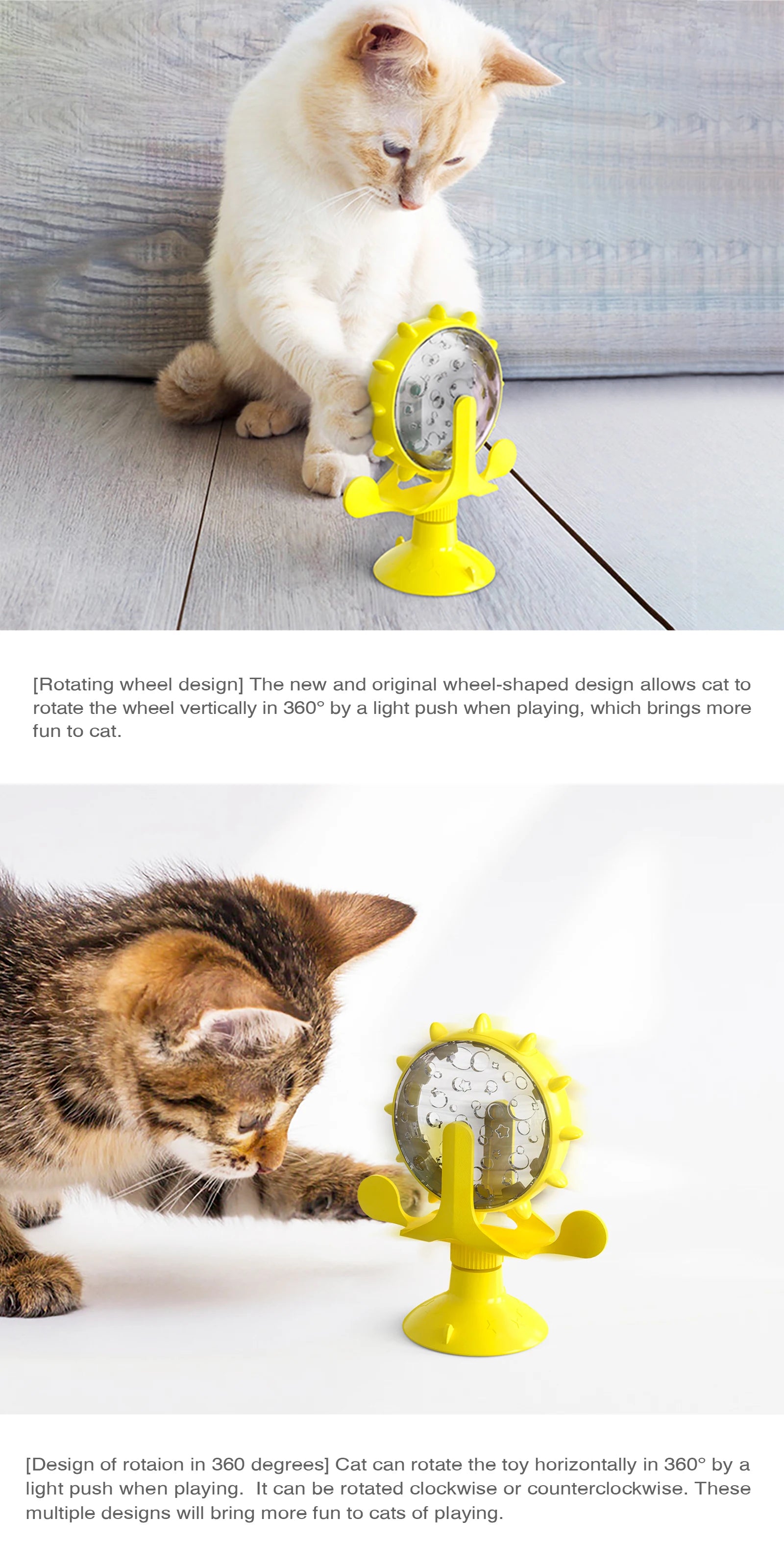 [Rotating wheel design] The new and original wheel-shaped design allows cat to rotate the wheel vertically in 360° by a light push when playing, which brings more fun to cat.

[Design of rotaion in 360 degrees] Cat can rotate the toy horizontally in 360° by a light push when playing. It can be rotated clockwise or counterclockwise. These multiple designs will bring more fun to cats of playing.