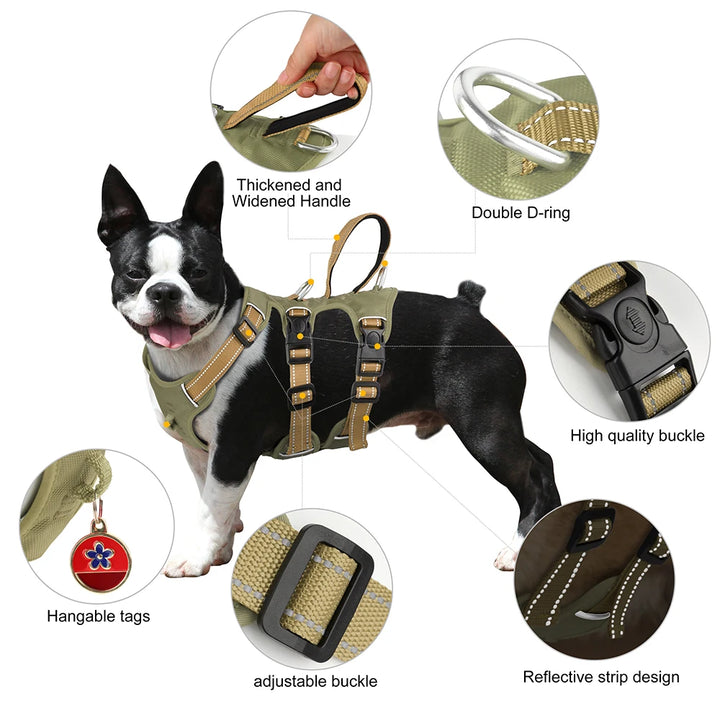 Thickened and Widened Handle

Double D-ring

High quality buckle

Hangable tags

adjustable buckle

Reflective strip design