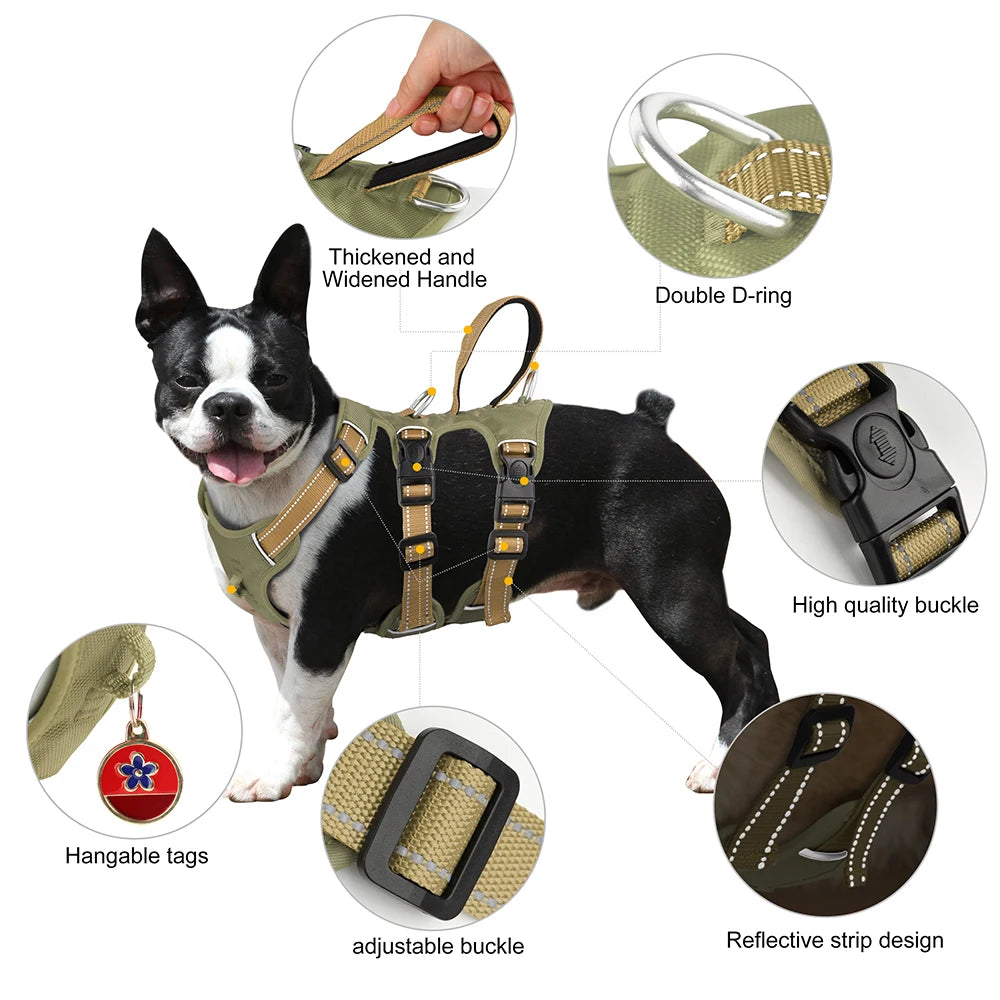 Thickened and Widened Handle

Double D-ring

High quality buckle

Hangable tags

adjustable buckle

Reflective strip design