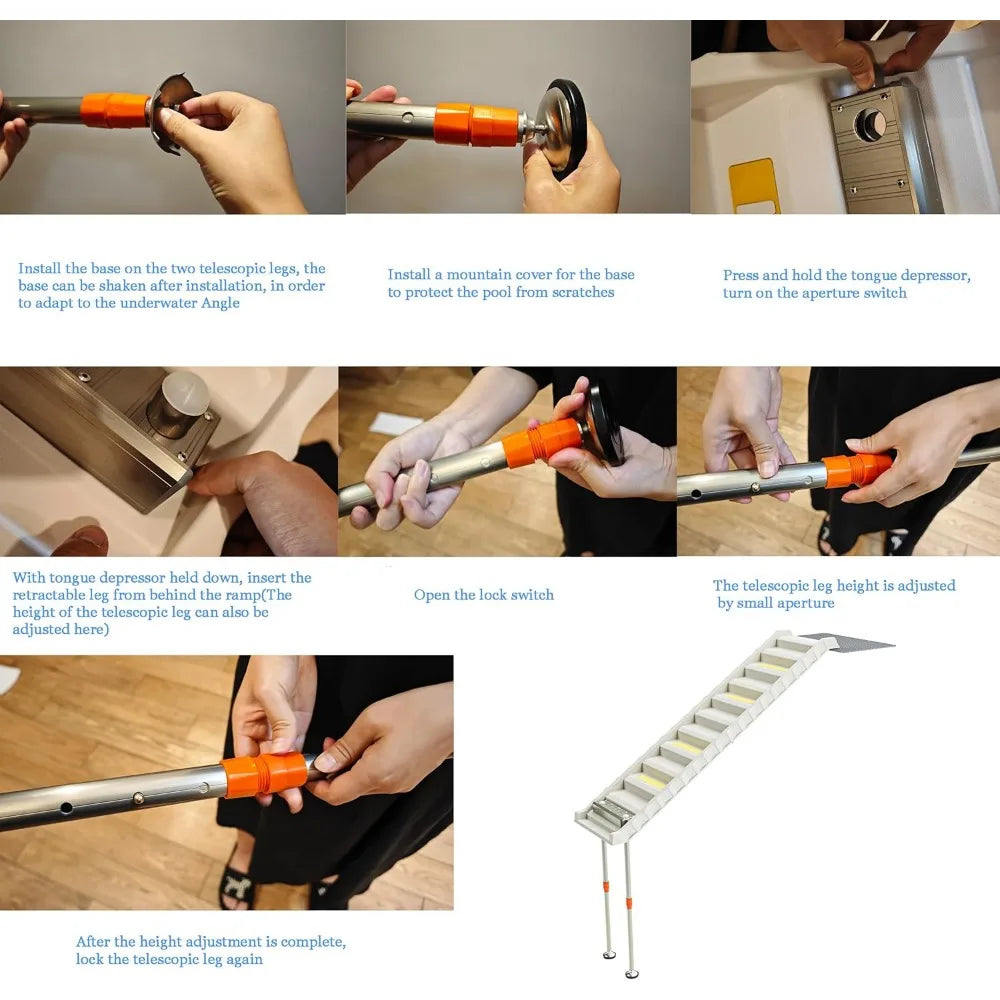 Install the base on the two telescopic legs, the base can be shaken after installation, in order to adapt to the underwater Angle

Install a mountain cover for the base to protect the pool from scratches

Press and hold the tongue depressor, turn on the aperture switch

With tongue depressor held down, insert the retractable leg from behind the ramp(The height of the telescopic leg can also be adjusted here)

Open the lock switch

The telescopic leg height is adjusted by small aperture

After the height adjustment is complete, lock the telescopic leg again