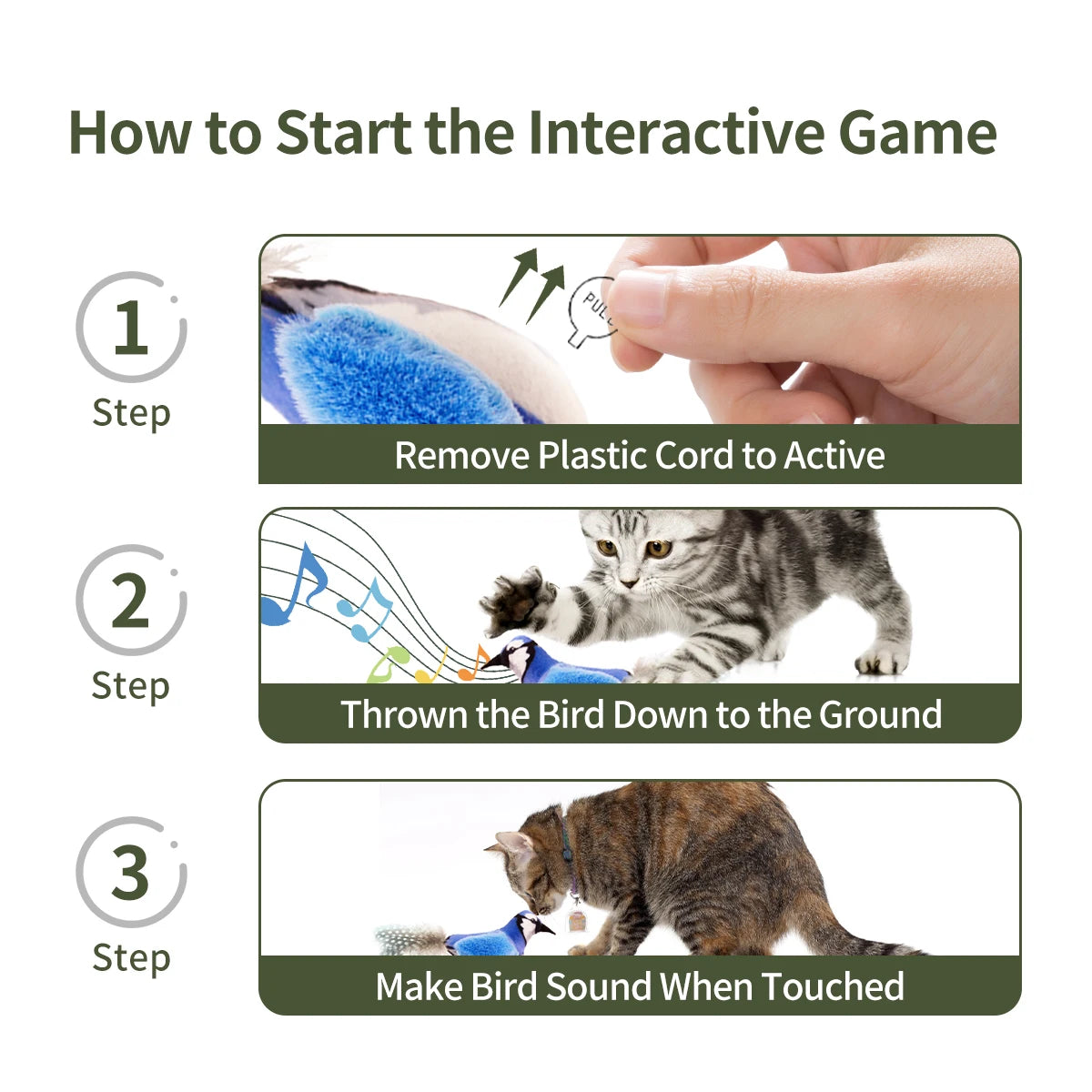 How to Start the Interactive Game

1
Step

PULL

Remove Plastic Cord to Active

2
Step

Thrown the Bird Down to the Ground

3
Step

Make Bird Sound When Touched