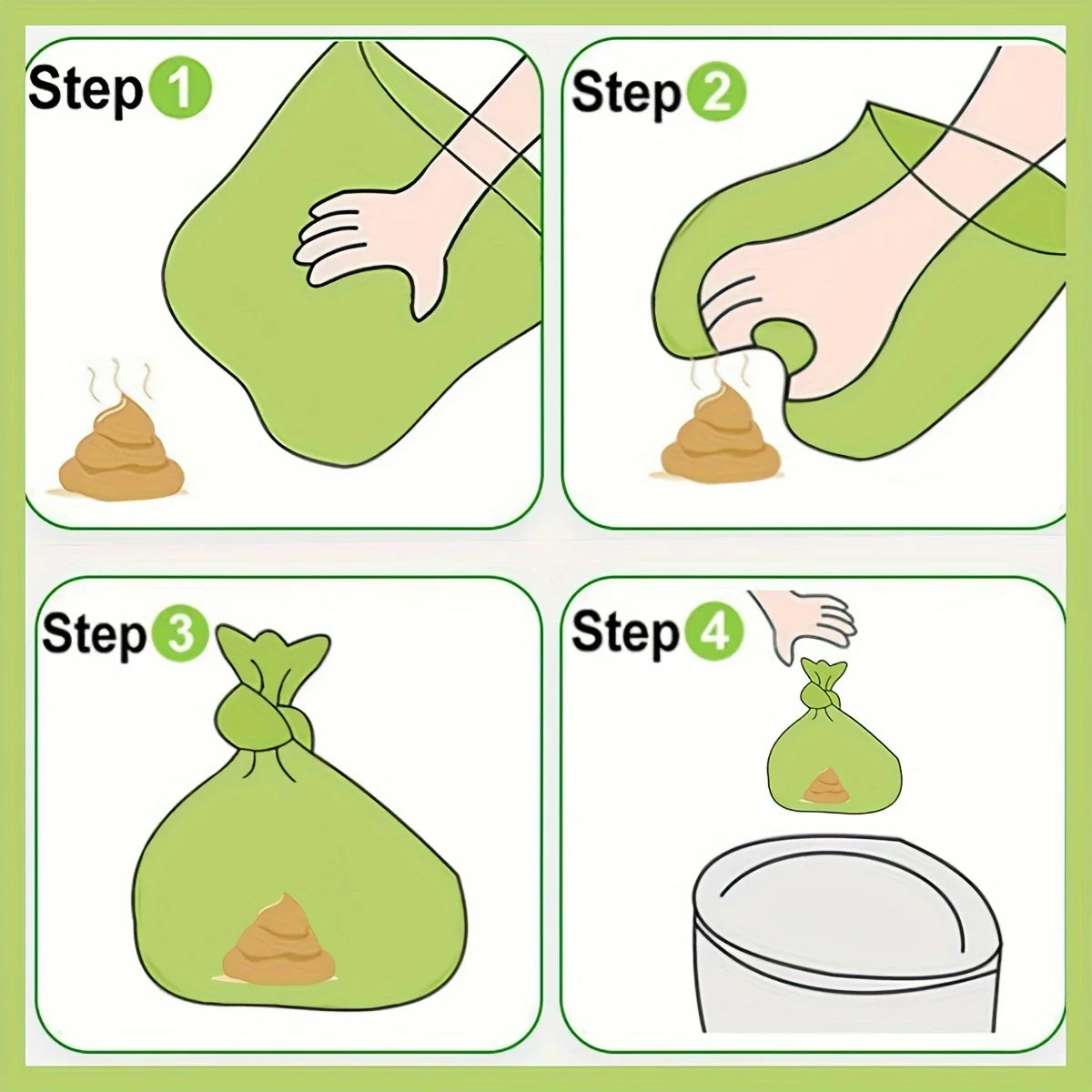 Step 1

Step 2

Step 3

Step 4