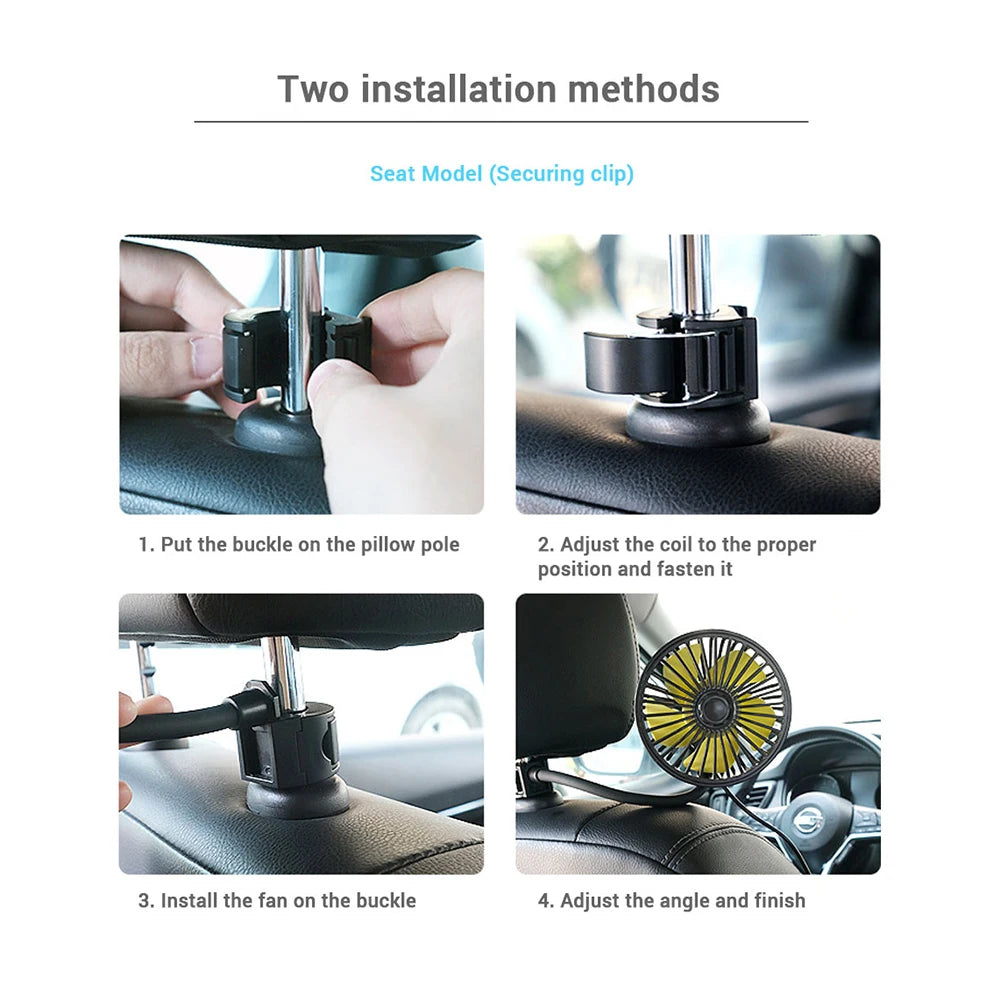 Two installation methods

Seat Model (Securing clip)

1. Put the buckle on the pillow pole

2. Adjust the coil to the proper position and fasten it

3. Install the fan on the buckle

4. Adjust the angle and finish