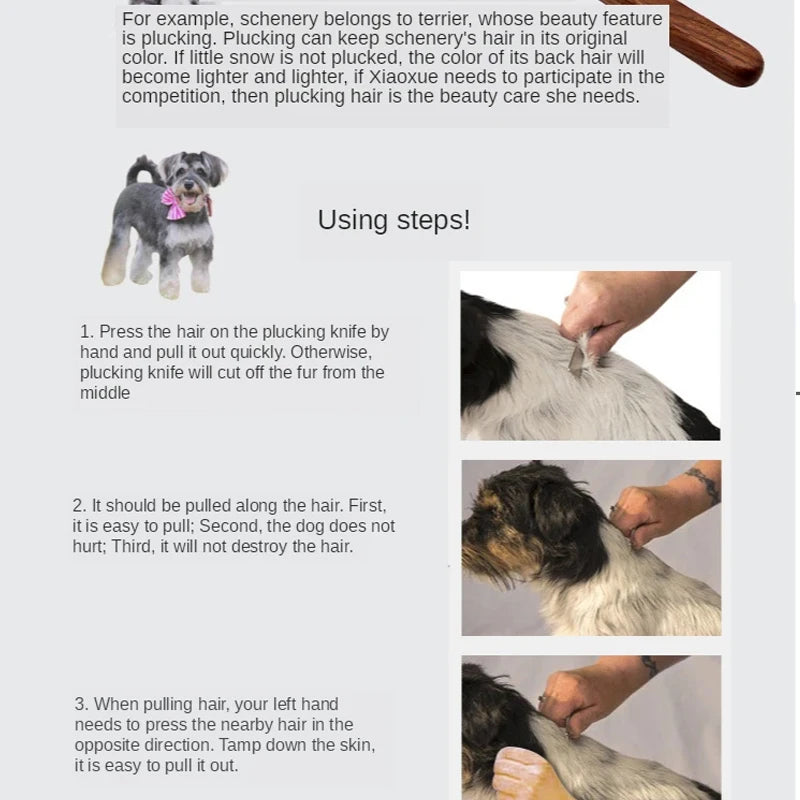 For example, schenery belongs to terrier, whose beauty feature is plucking. Plucking can keep schenery's hair in its original color. If little snow is not plucked, the color of its back hair will become lighter and lighter, if Xiaoxue needs to participate in the competition, then plucking hair is the beauty care she needs.

Using steps!

1. Press the hair on the plucking knife by hand and pull it out quickly. Otherwise, plucking knife will cut off the fur from the middle

2. It should be pulled along the hair. First, it is easy to pull; Second, the dog does not hurt; Third, it will not destroy the hair.

3. When pulling hair, your left hand needs to press the nearby hair in the opposite direction. Tamp down the skin, it is easy to pull it out.