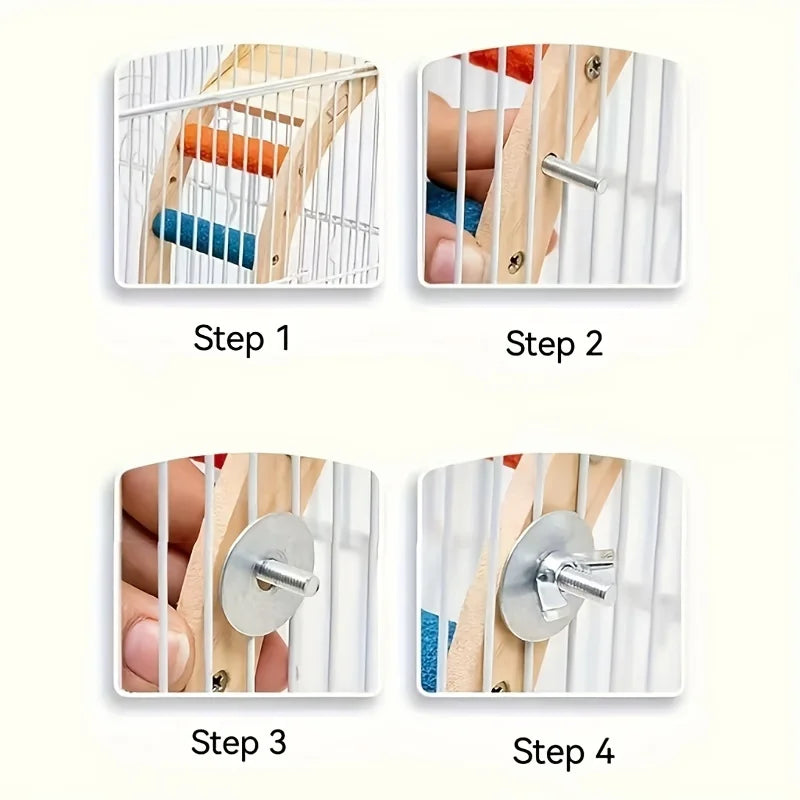 Step 1

Step 2

Step 3

Step 4