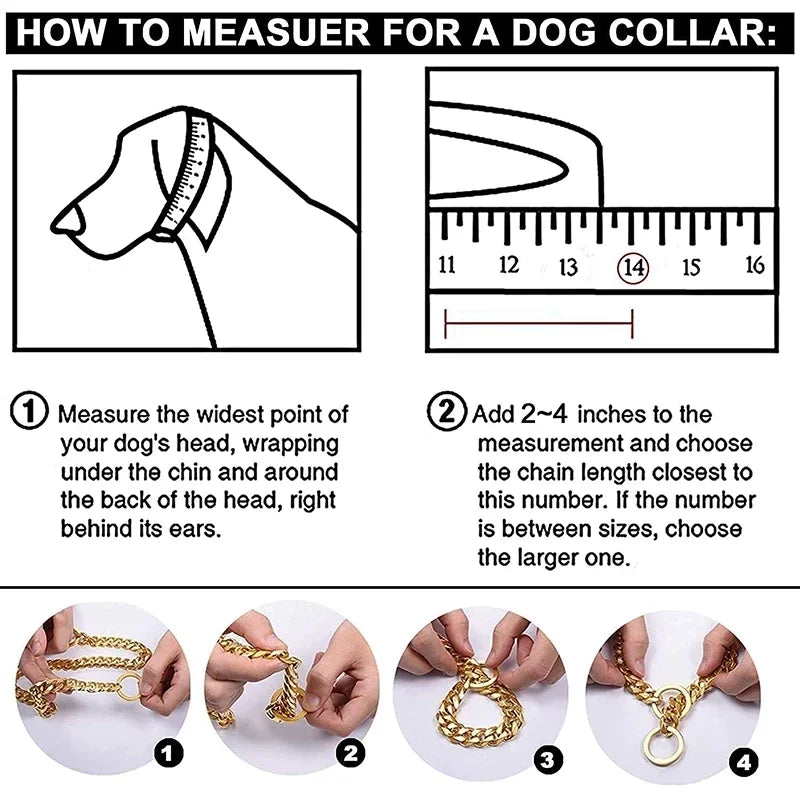 HOW TO MEASUER FOR A DOG COLLAR:

11 12 13 14 15 16

① Measure the widest point of your dog's head, wrapping under the chin and around the back of the head, right behind its ears.

② Add 2~4 inches to the measurement and choose the chain length closest to this number. If the number is between sizes, choose the larger one.

1

2

3

4