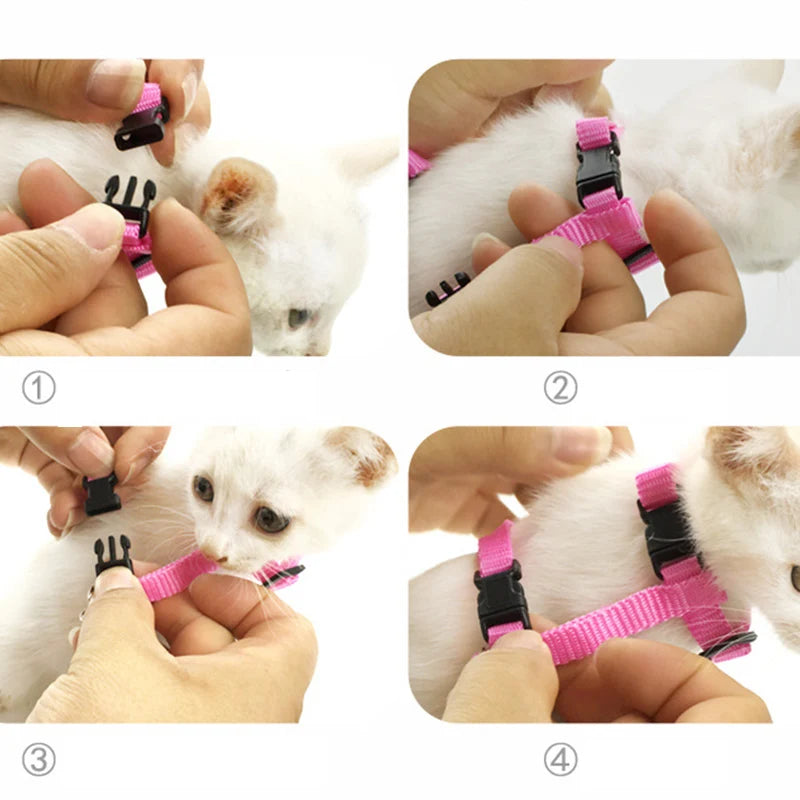 ①

②

③

④