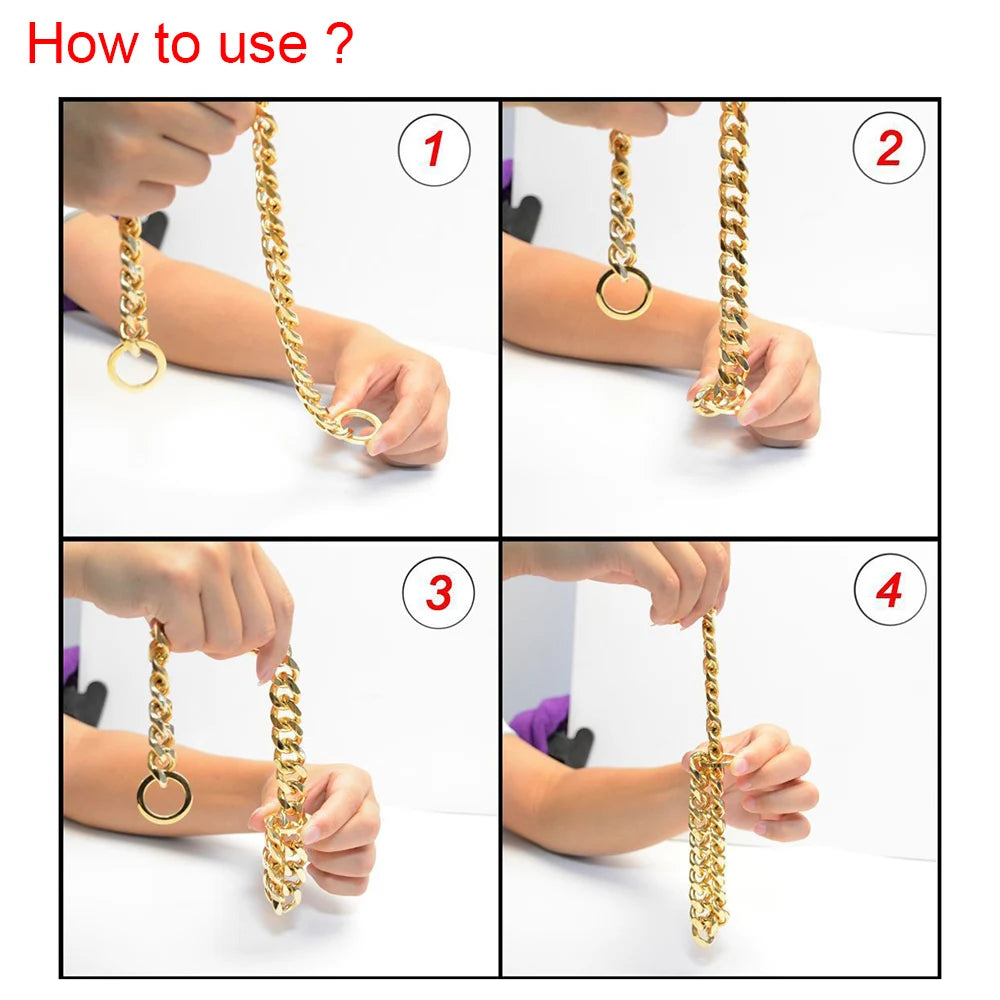 How to use ?

1

2

3

4