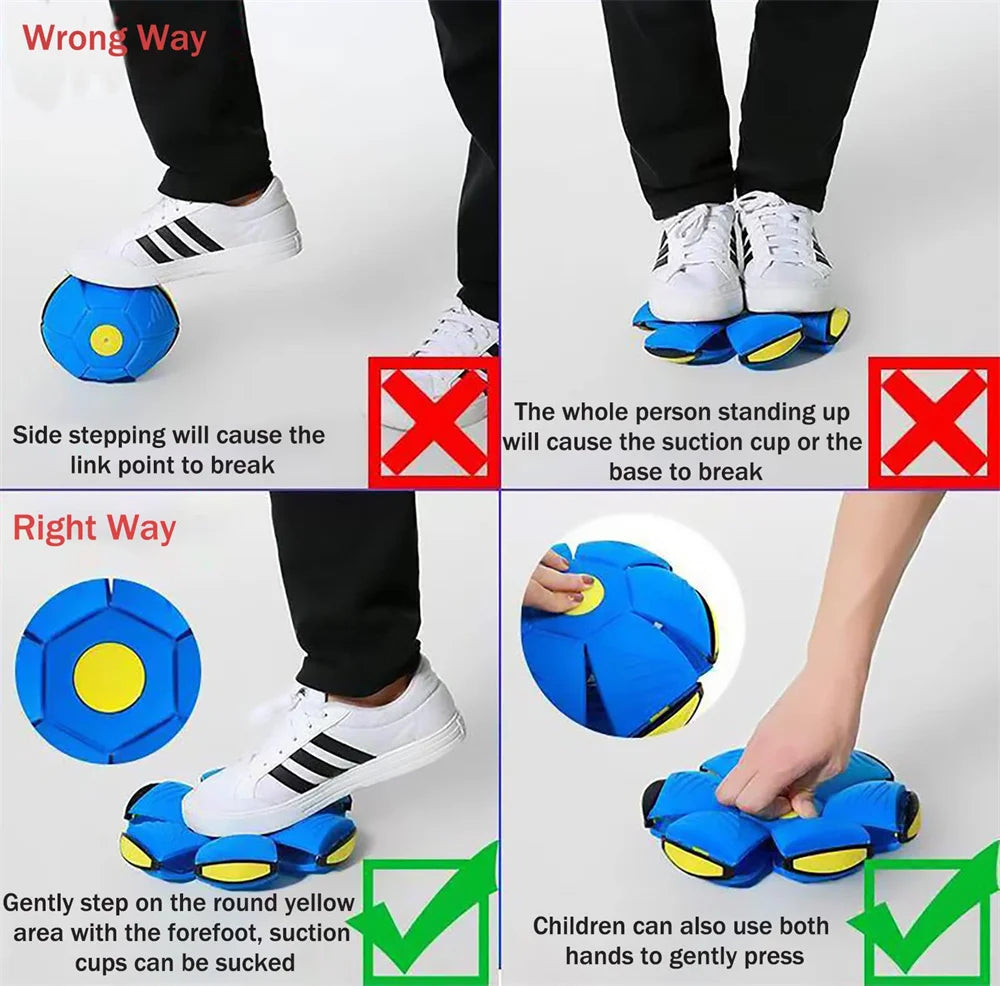 Wrong Way

Side stepping will cause the link point to break

The whole person standing up will cause the suction cup or the base to break

Right Way

Gently step on the round yellow area with the forefoot, suction cups can be sucked

Children can also use both hands to gently press