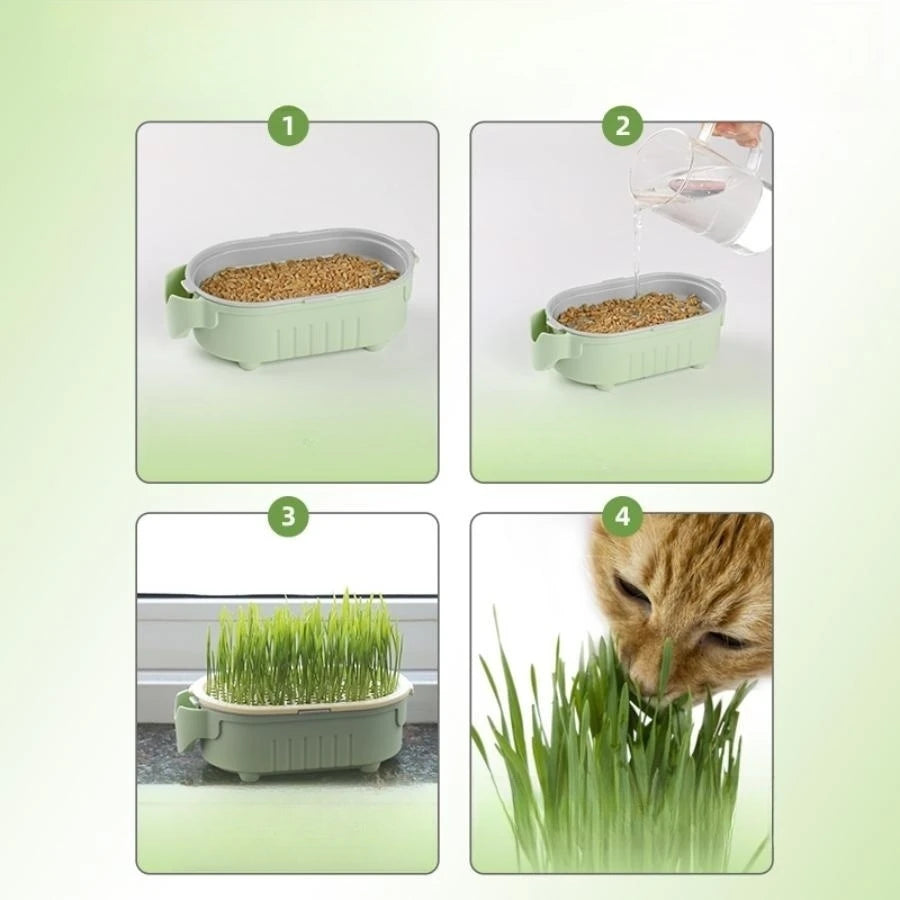 1

2

3

4