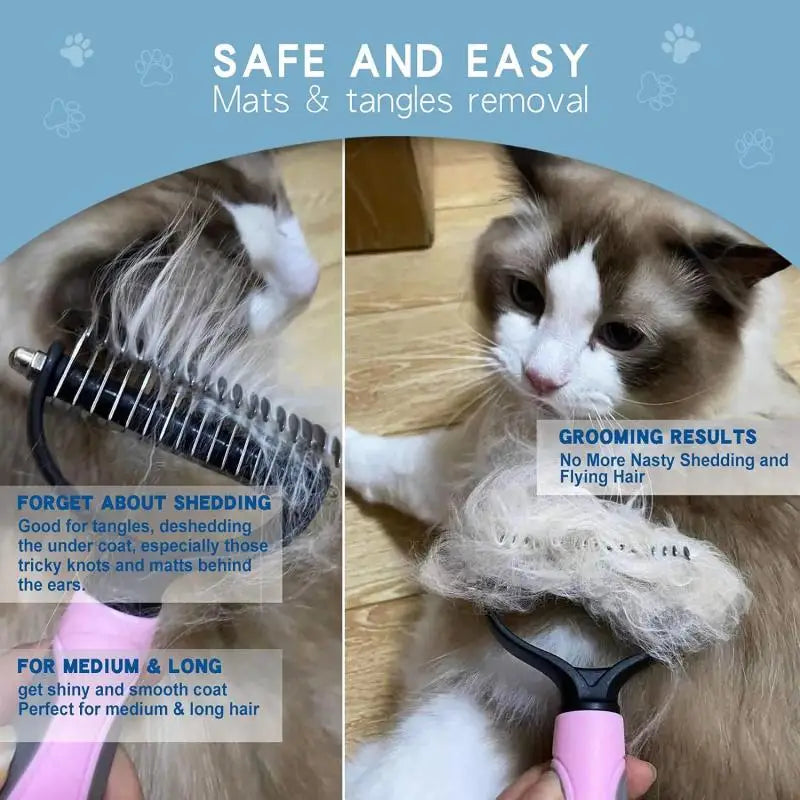 SAFE AND EASY
Mats & tangles removal

FORGET ABOUT SHEDDING
Good for tangles, deshedding the under coat, especially those tricky knots and matts behind the ears.

FOR MEDIUM & LONG
get shiny and smooth coat
Perfect for medium & long hair

GROOMING RESULTS
No More Nasty Shedding and Flying Hair