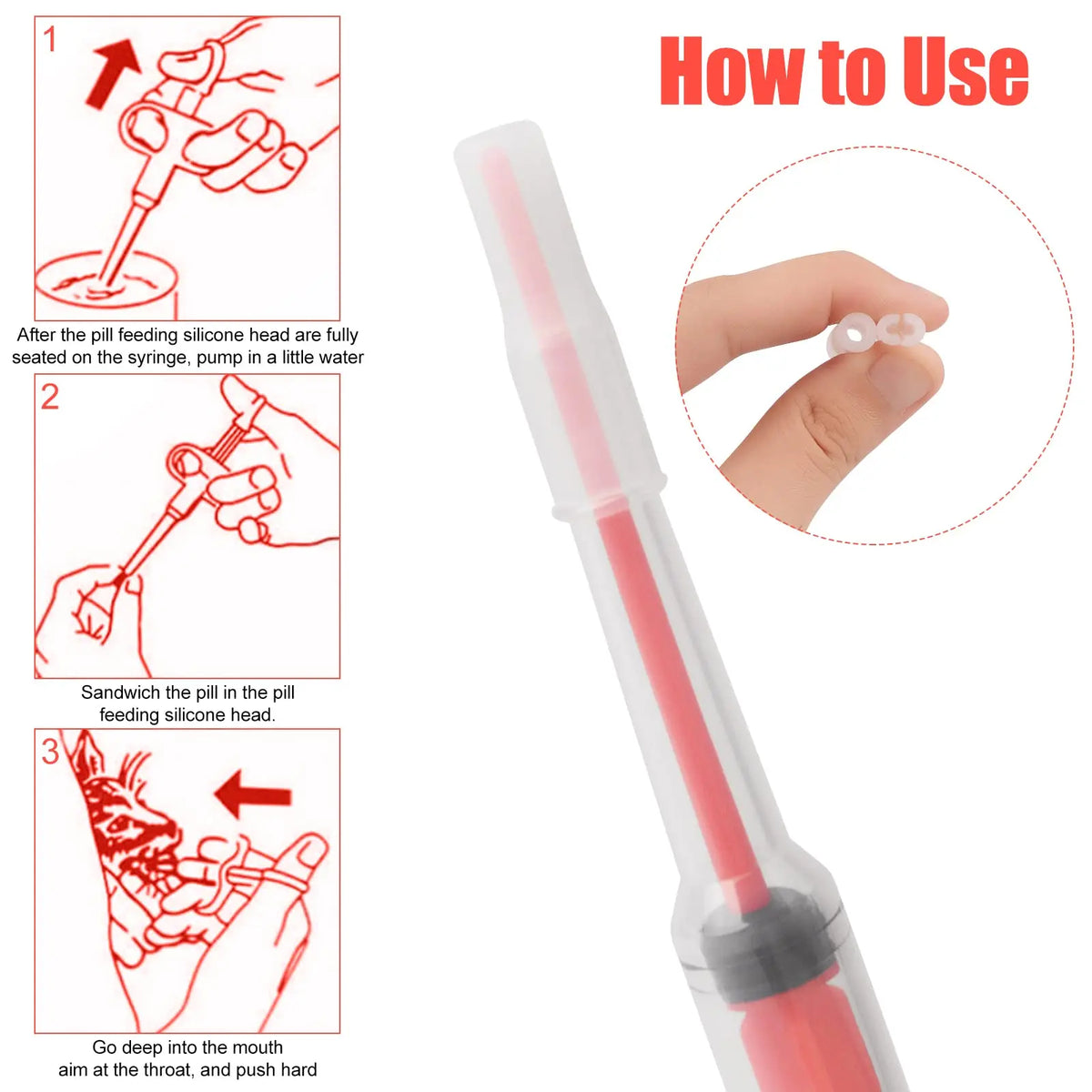 How to Use

1

After the pill feeding silicone head are fully seated on the syringe, pump in a little water

2

Sandwich the pill in the pill feeding silicone head.

3

Go deep into the mouth aim at the throat, and push hard