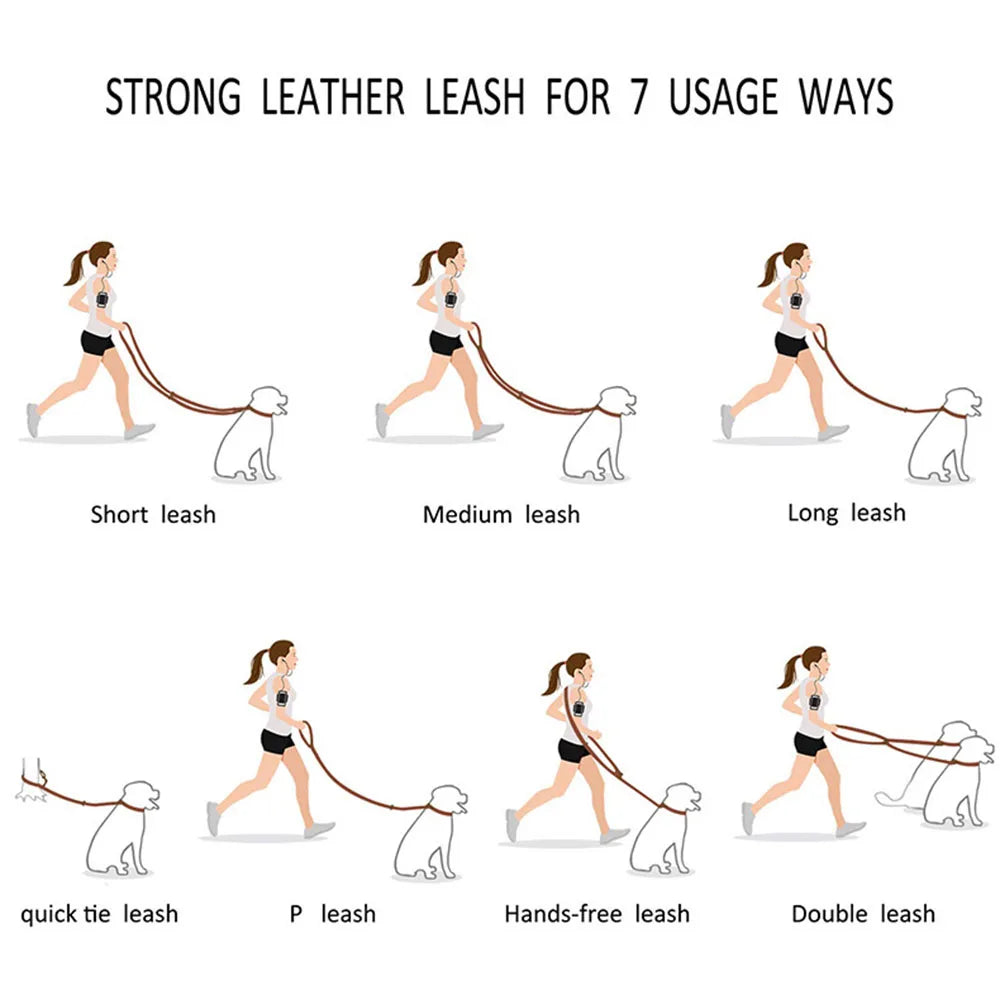 STRONG LEATHER LEASH FOR 7 USAGE WAYS

Short leash

Medium leash

Long leash

quick tie leash

P leash

Hands-free leash

Double leash